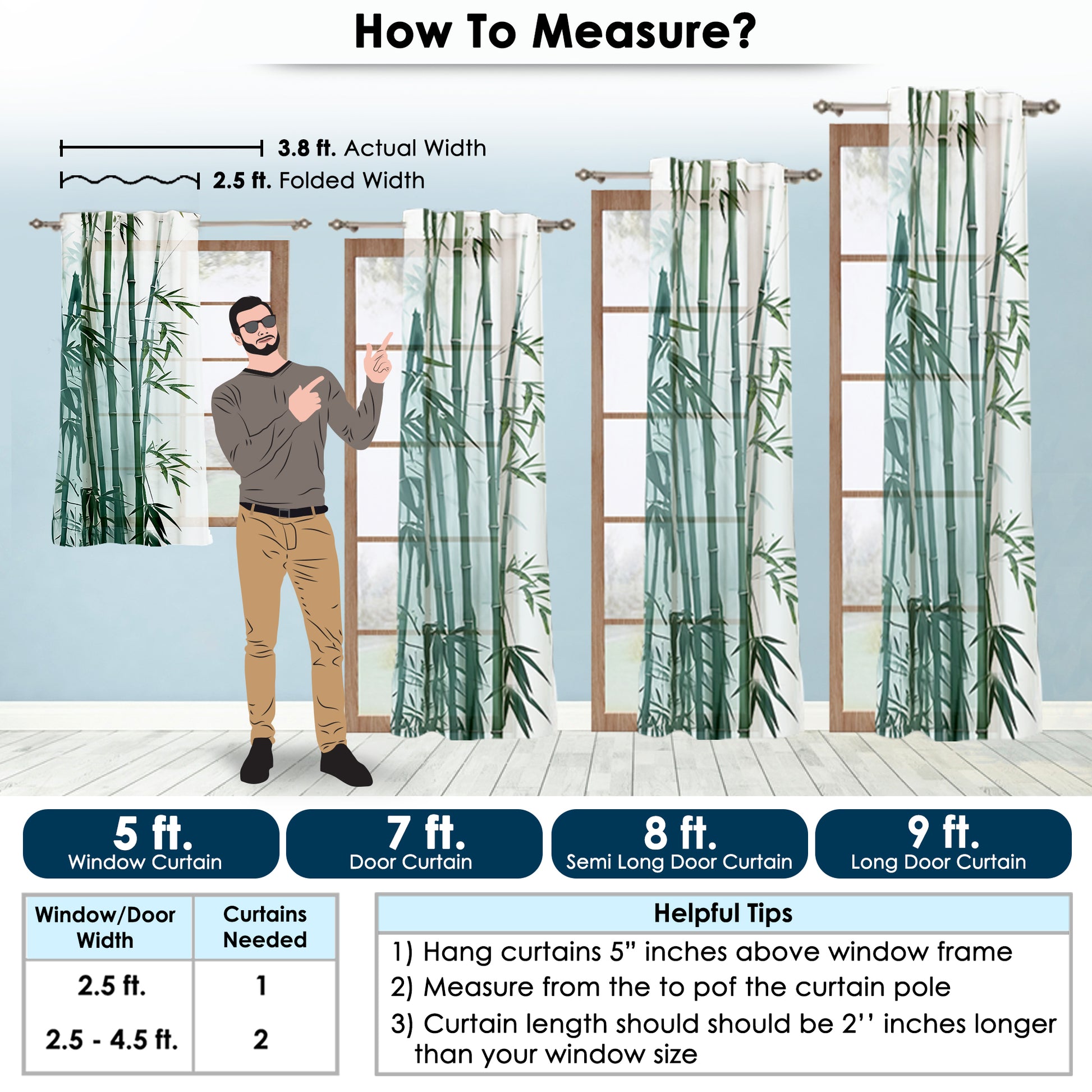 How To Measure?

3.8 ft. Actual Width

2.5 ft. Folded Width

5 ft.
Window Curtain

7 ft.
Door Curtain

8 ft.
Semi Long Door Curtain

9 ft.
Long Door Curtain

| Window/Door Width | Curtains Needed |
|---|---|
| 2.5 ft. | 1 |
| 2.5 - 4.5 ft. | 2 |

Helpful Tips

1) Hang curtains 5” inches above window frame

2) Measure from the to pof the curtain pole

3) Curtain length should should be 2’’ inches longer than your window size