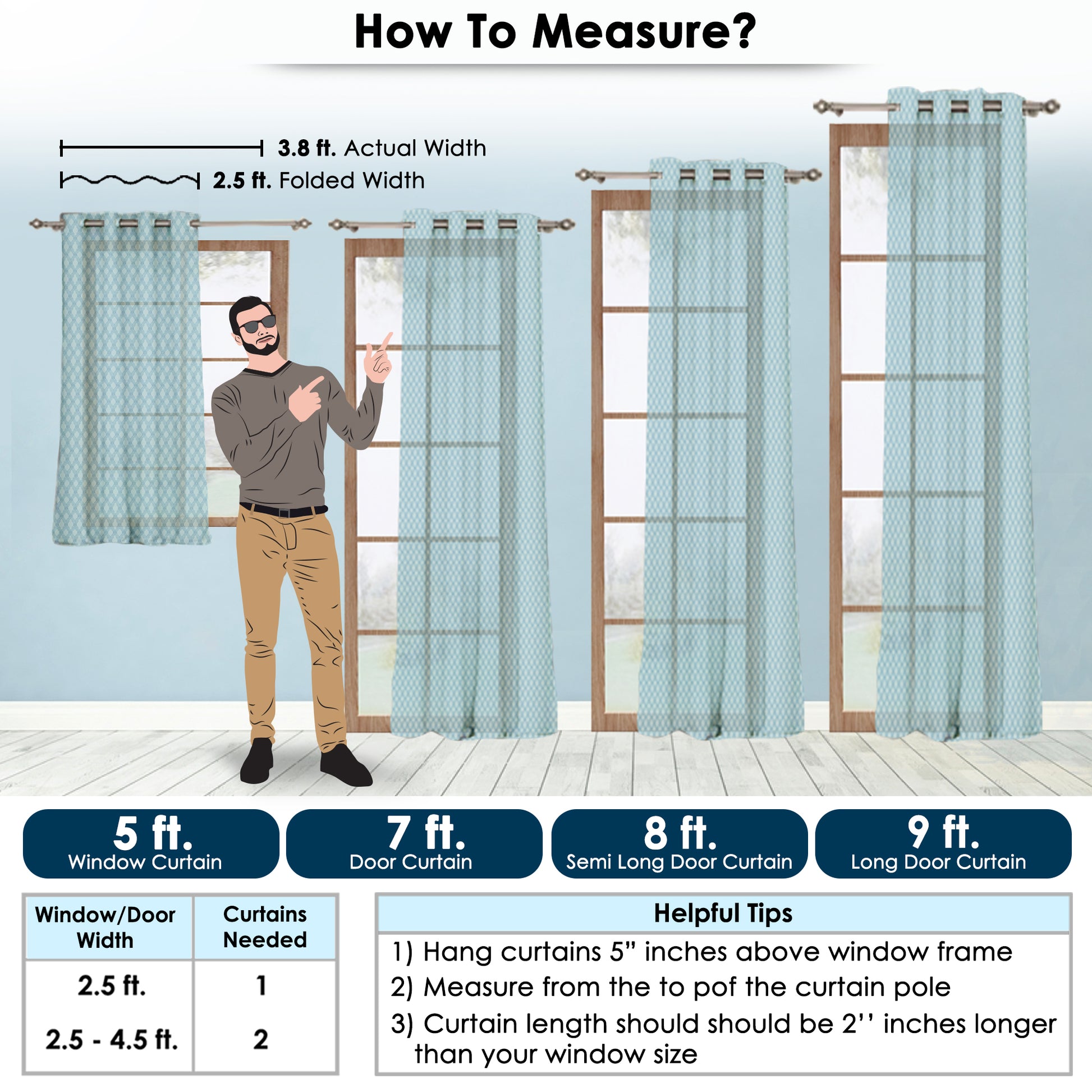 How To Measure?

3.8 ft. Actual Width
2.5 ft. Folded Width

5 ft.
Window Curtain

7 ft.
Door Curtain

8 ft.
Semi Long Door Curtain

9 ft.
Long Door Curtain

| Window/Door Width | Curtains Needed |
|---|---|
| 2.5 ft. | 1 |
| 2.5 - 4.5 ft. | 2 |

Helpful Tips
1) Hang curtains 5” inches above window frame
2) Measure from the to pof the curtain pole
3) Curtain length should should be 2’’ inches longer than your window size