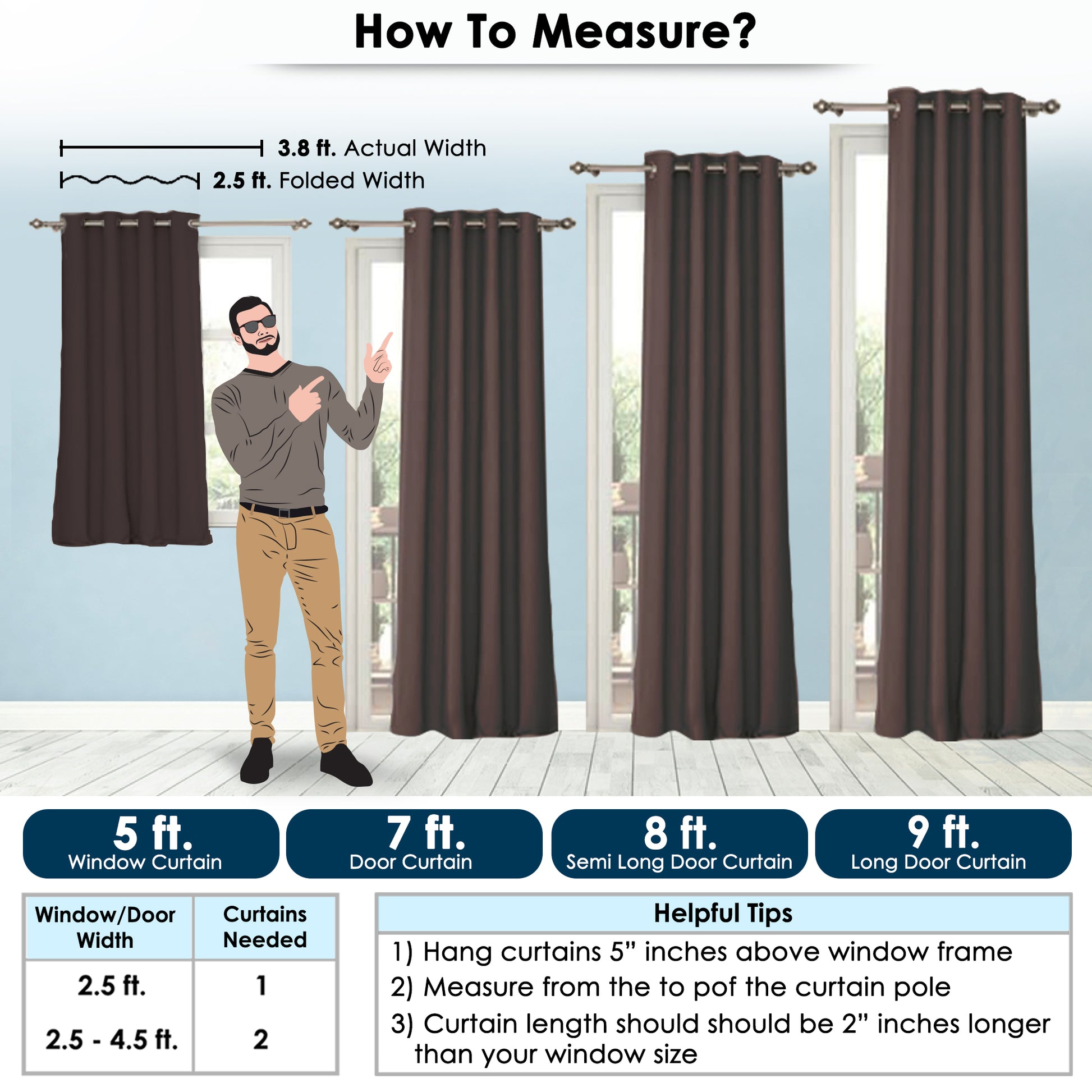 How To Measure?

3.8 ft. Actual Width

2.5 ft. Folded Width

5 ft.
Window Curtain

7 ft.
Door Curtain

8 ft.
Semi Long Door Curtain

9 ft.
Long Door Curtain

| Window/Door Width | Curtains Needed |
|---|---|
| 2.5 ft. | 1 |
| 2.5 - 4.5 ft. | 2 |

Helpful Tips

1) Hang curtains 5” inches above window frame
2) Measure from the to pof the curtain pole
3) Curtain length should should be 2” inches longer than your window size