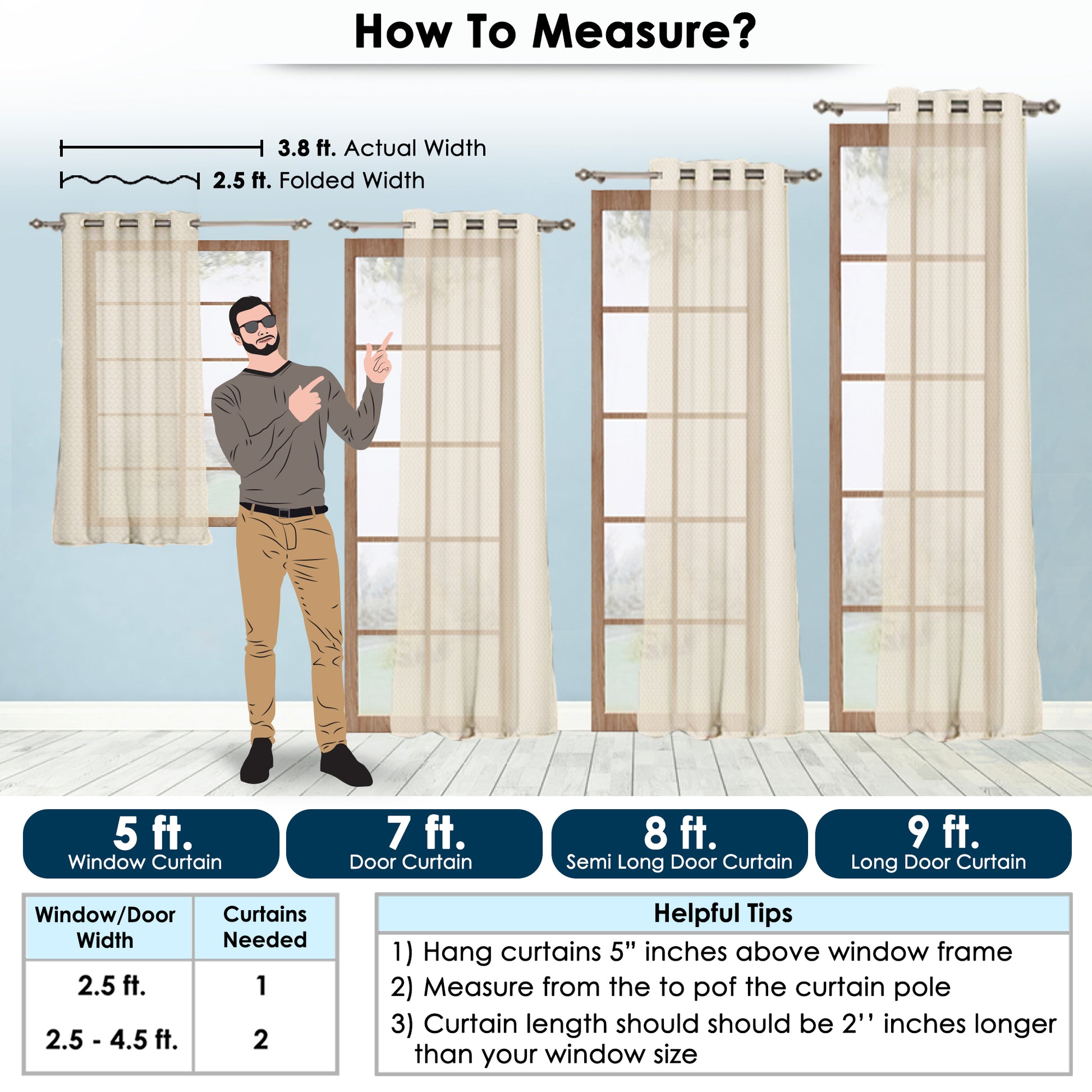 How To Measure?

3.8 ft. Actual Width

2.5 ft. Folded Width

5 ft.
Window Curtain

7 ft.
Door Curtain

8 ft.
Semi Long Door Curtain

9 ft.
Long Door Curtain

| Window/Door Width | Curtains Needed |
|---|---|
| 2.5 ft. | 1 |
| 2.5 - 4.5 ft. | 2 |

Helpful Tips

1) Hang curtains 5” inches above window frame
2) Measure from the to pof the curtain pole
3) Curtain length should should be 2’’ inches longer than your window size