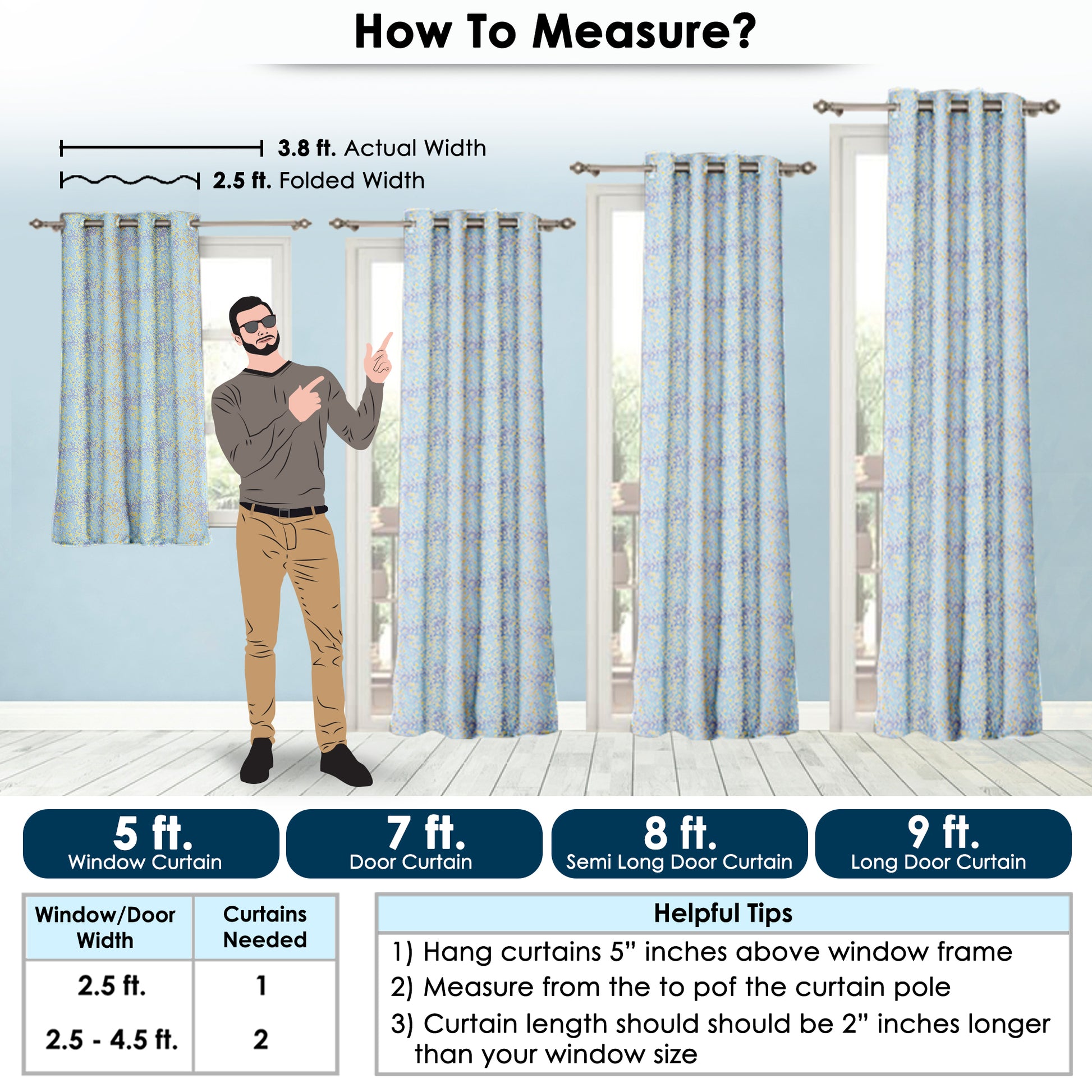 How To Measure?

3.8 ft. Actual Width
2.5 ft. Folded Width

5 ft.
Window Curtain

7 ft.
Door Curtain

8 ft.
Semi Long Door Curtain

9 ft.
Long Door Curtain

| Window/Door Width | Curtains Needed |
|---|---|
| 2.5 ft. | 1 |
| 2.5 - 4.5 ft. | 2 |

Helpful Tips
1) Hang curtains 5” inches above window frame
2) Measure from the to pof the curtain pole
3) Curtain length should should be 2” inches longer than your window size