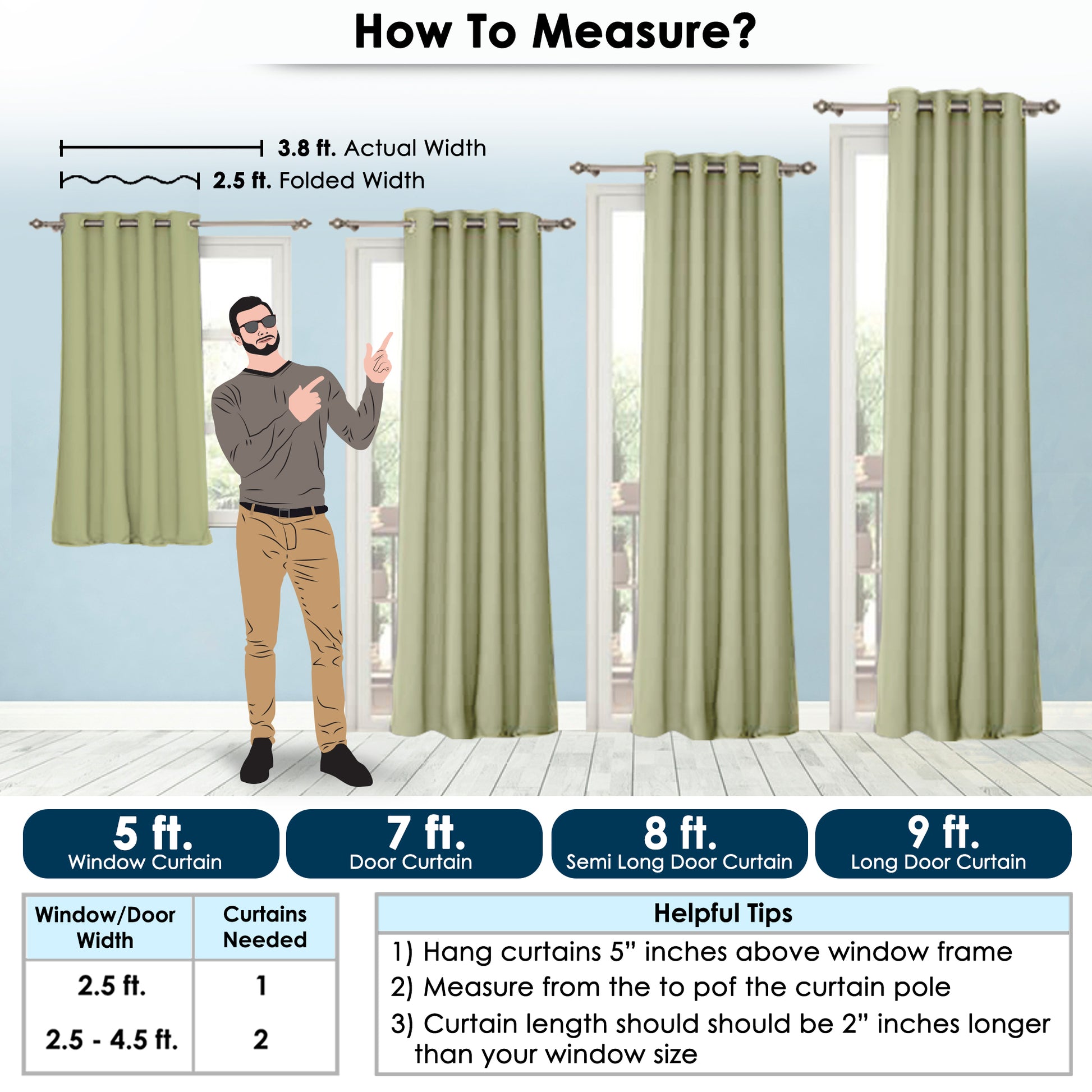 How To Measure?

3.8 ft. Actual Width

2.5 ft. Folded Width

5 ft.
Window Curtain

7 ft.
Door Curtain

8 ft.
Semi Long Door Curtain

9 ft.
Long Door Curtain

| Window/Door Width | Curtains Needed |
|---|---|
| 2.5 ft. | 1 |
| 2.5 - 4.5 ft. | 2 |

Helpful Tips

1) Hang curtains 5” inches above window frame

2) Measure from the to pof the curtain pole

3) Curtain length should should be 2” inches longer than your window size