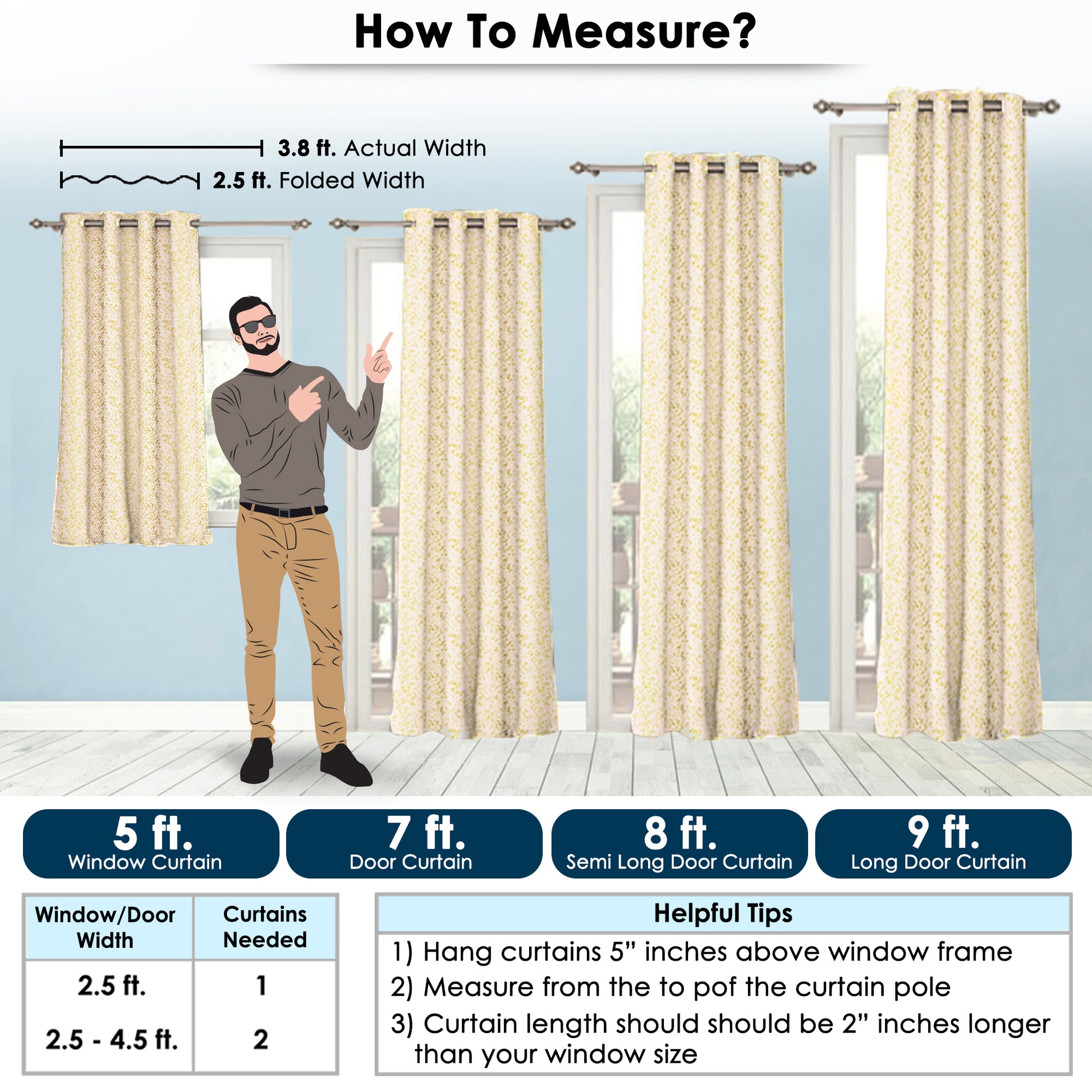 How To Measure?

3.8 ft. Actual Width

2.5 ft. Folded Width

5 ft.
Window Curtain

7 ft.
Door Curtain

8 ft.
Semi Long Door Curtain

9 ft.
Long Door Curtain

| Window/Door Width | Curtains Needed |
|---|---|
| 2.5 ft. | 1 |
| 2.5 - 4.5 ft. | 2 |

Helpful Tips

1) Hang curtains 5” inches above window frame

2) Measure from the to pof the curtain pole

3) Curtain length should should be 2” inches longer than your window size