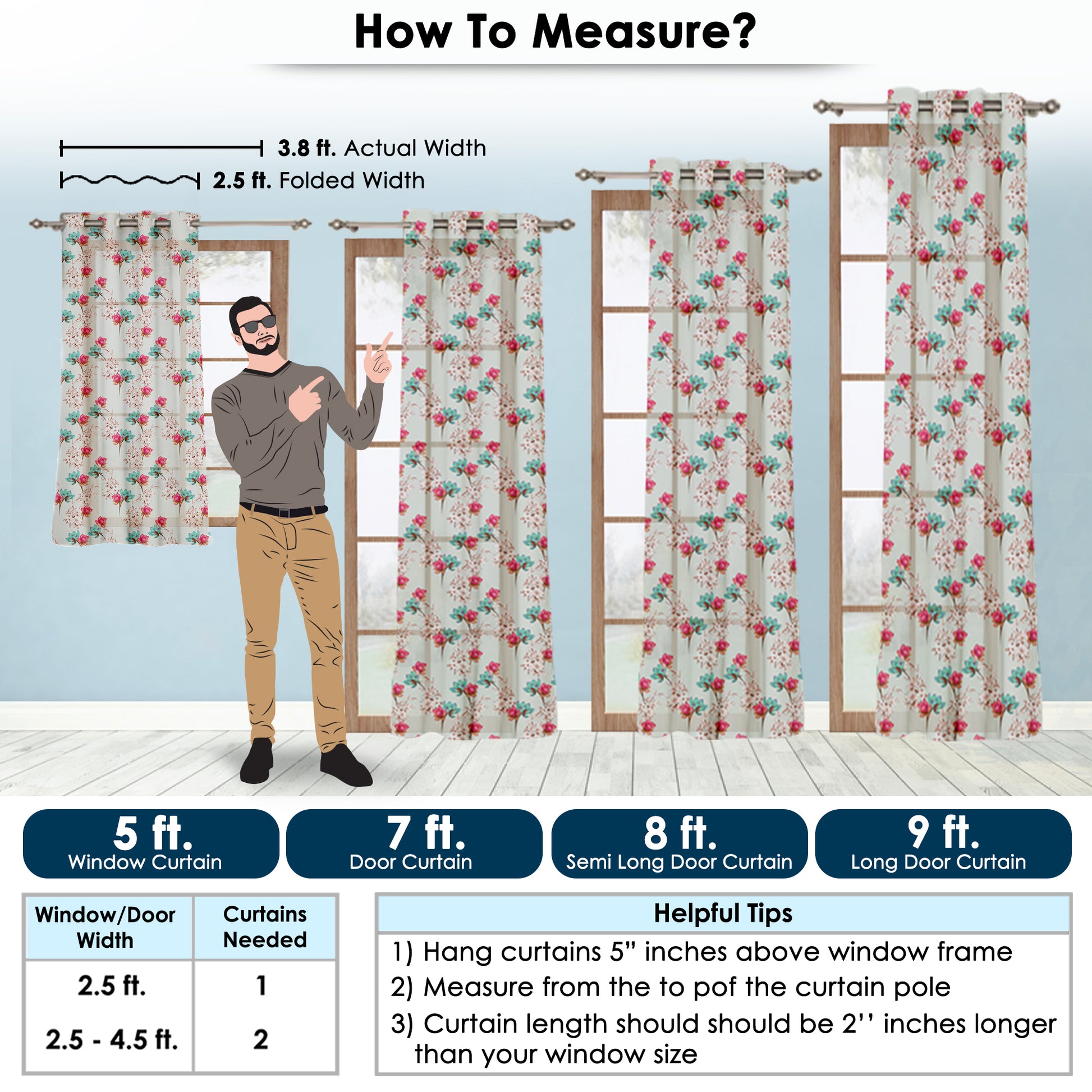 How To Measure?

3.8 ft. Actual Width

2.5 ft. Folded Width

5 ft.
Window Curtain

7 ft.
Door Curtain

8 ft.
Semi Long Door Curtain

9 ft.
Long Door Curtain

| Window/Door Width | Curtains Needed |
|---|---|
| 2.5 ft. | 1 |
| 2.5 - 4.5 ft. | 2 |

Helpful Tips

1) Hang curtains 5” inches above window frame
2) Measure from the to pof the curtain pole
3) Curtain length should should be 2’’ inches longer than your window size