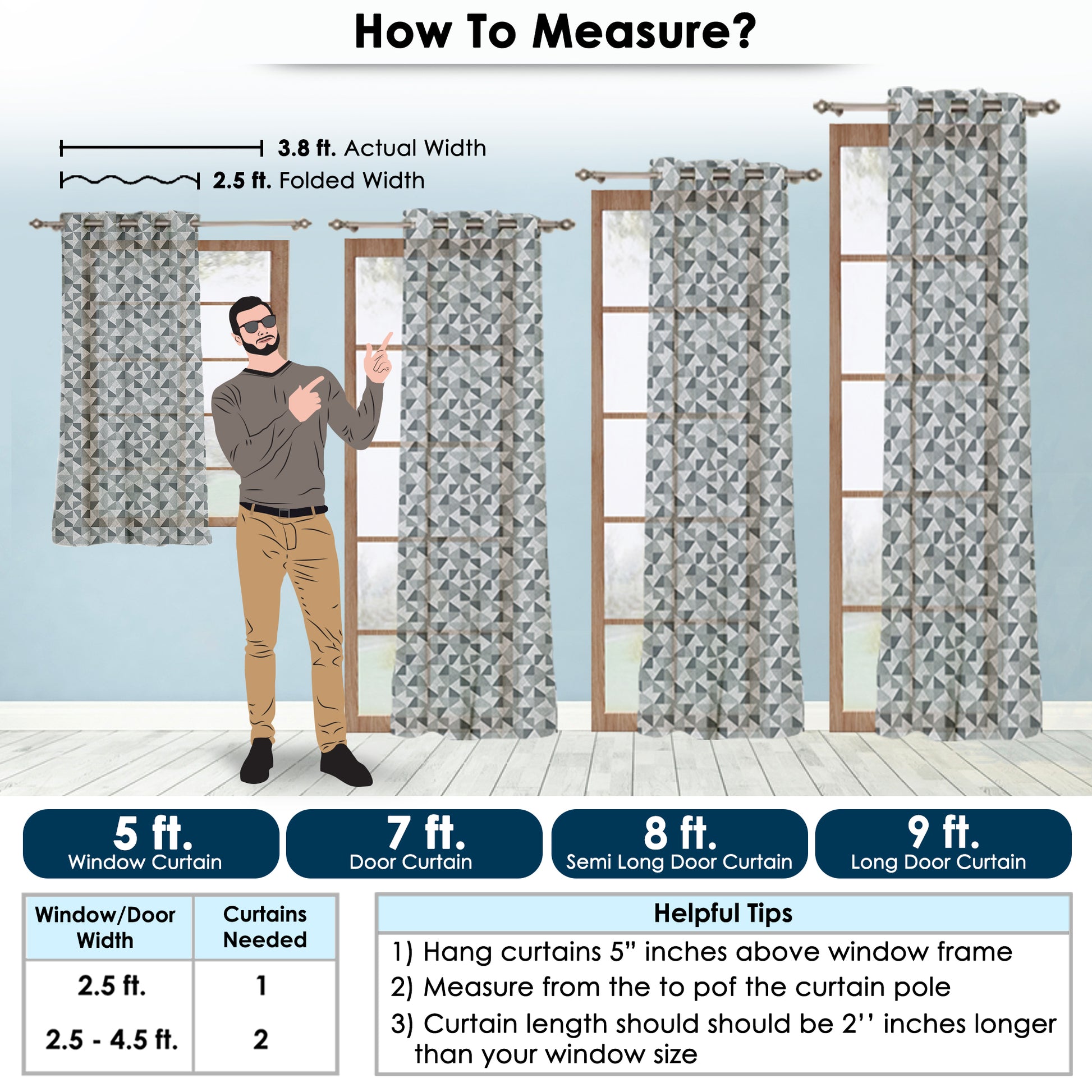 How To Measure?

3.8 ft. Actual Width

2.5 ft. Folded Width

5 ft.
Window Curtain

7 ft.
Door Curtain

8 ft.
Semi Long Door Curtain

9 ft.
Long Door Curtain

| Window/Door Width | Curtains Needed |
|---|---|
| 2.5 ft. | 1 |
| 2.5 - 4.5 ft. | 2 |

Helpful Tips

1) Hang curtains 5” inches above window frame

2) Measure from the to pof the curtain pole

3) Curtain length should should be 2’’ inches longer than your window size