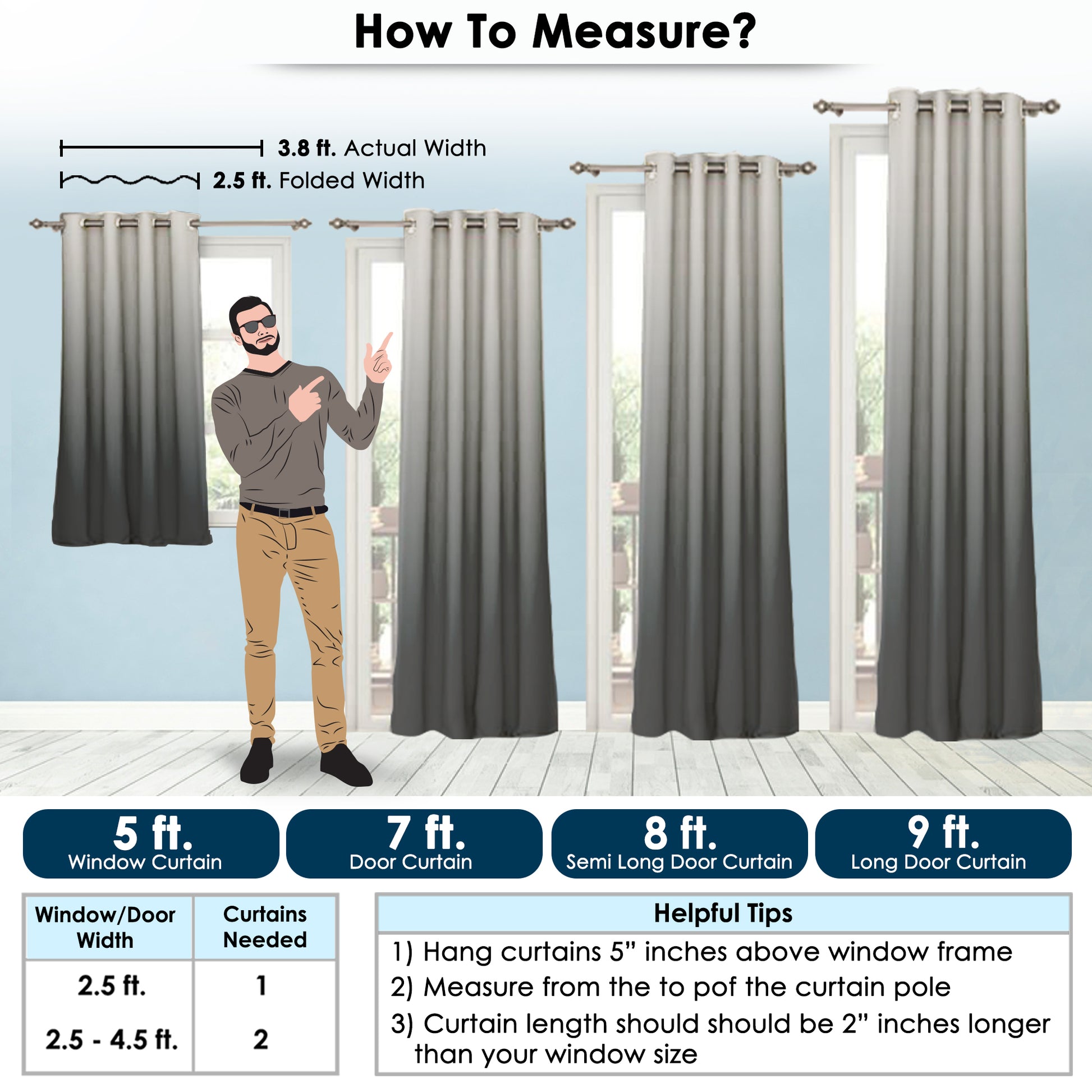 How To Measure?

3.8 ft. Actual Width

2.5 ft. Folded Width

5 ft.
Window Curtain

7 ft.
Door Curtain

8 ft.
Semi Long Door Curtain

9 ft.
Long Door Curtain

| Window/Door Width | Curtains Needed |
|---|---|
| 2.5 ft. | 1 |
| 2.5 - 4.5 ft. | 2 |

Helpful Tips

1) Hang curtains 5” inches above window frame
2) Measure from the to pof the curtain pole
3) Curtain length should should be 2” inches longer than your window size