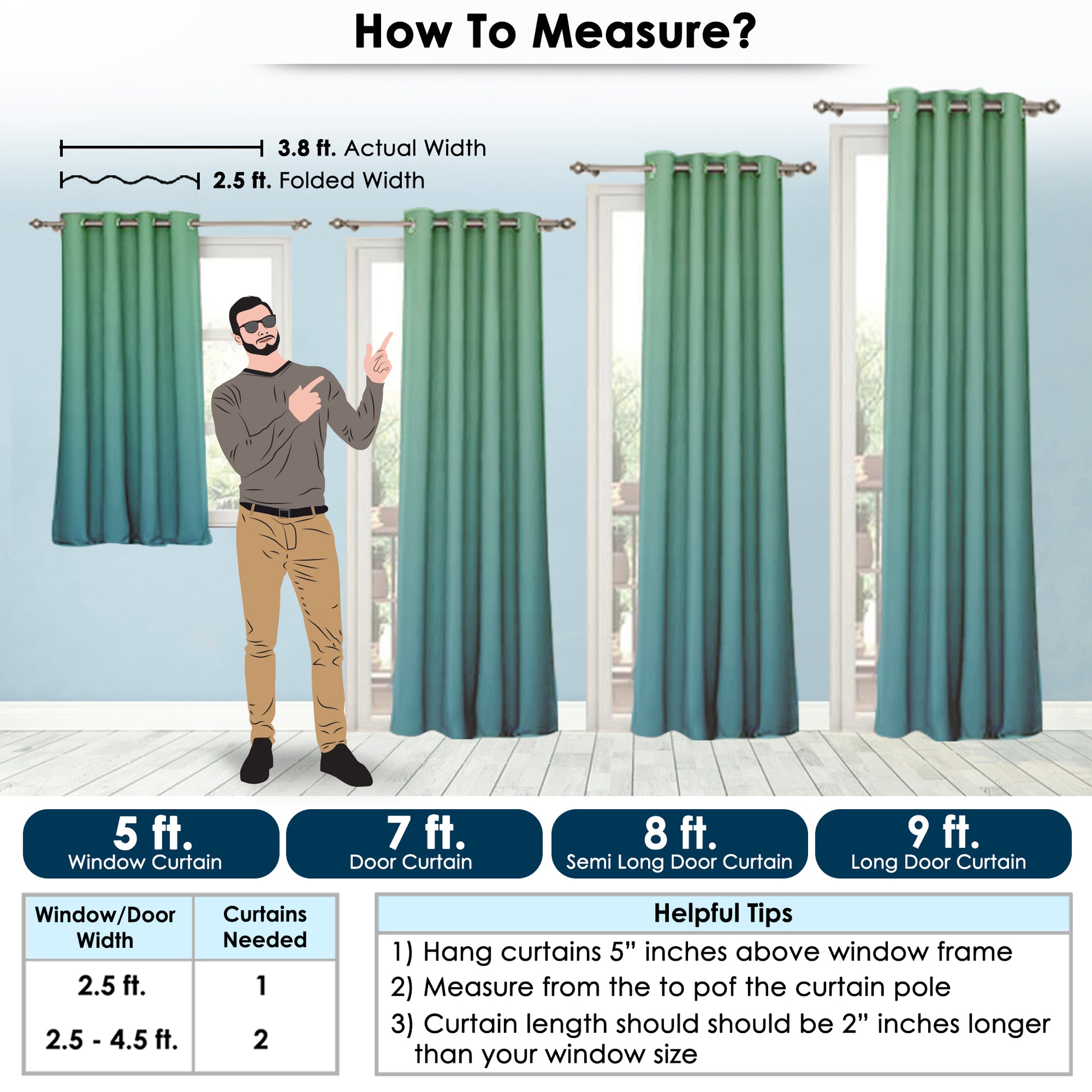 How To Measure?

3.8 ft. Actual Width
2.5 ft. Folded Width

5 ft.
Window Curtain

7 ft.
Door Curtain

8 ft.
Semi Long Door Curtain

9 ft.
Long Door Curtain

| Window/Door Width | Curtains Needed |
|---|---|
| 2.5 ft. | 1 |
| 2.5 - 4.5 ft. | 2 |

Helpful Tips

1) Hang curtains 5” inches above window frame
2) Measure from the to pof the curtain pole
3) Curtain length should should be 2” inches longer than your window size