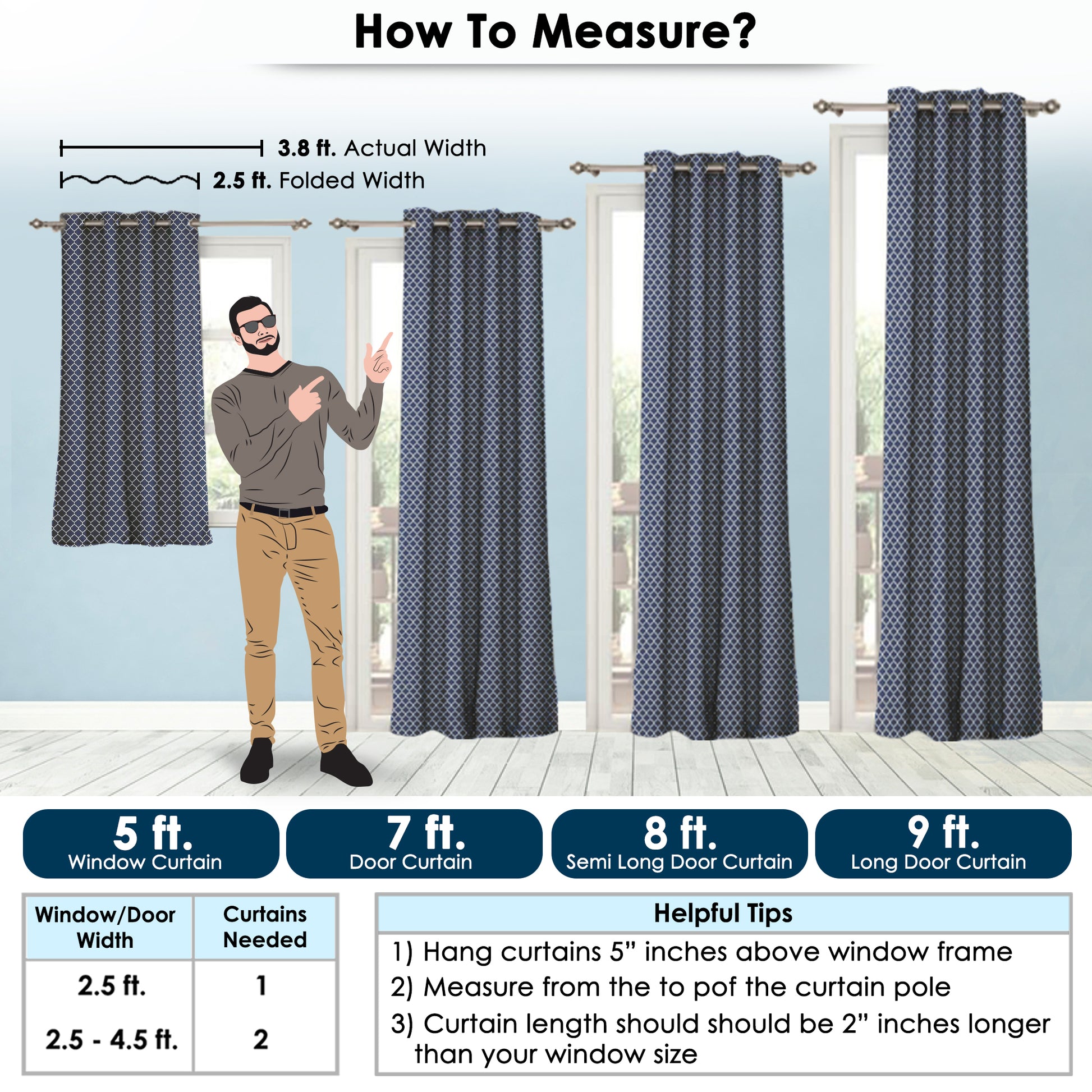 How To Measure?

3.8 ft. Actual Width

2.5 ft. Folded Width

5 ft.
Window Curtain

7 ft.
Door Curtain

8 ft.
Semi Long Door Curtain

9 ft.
Long Door Curtain

| Window/Door Width | Curtains Needed |
|---|---|
| 2.5 ft. | 1 |
| 2.5 - 4.5 ft. | 2 |

Helpful Tips

1) Hang curtains 5” inches above window frame
2) Measure from the to pof the curtain pole
3) Curtain length should should be 2” inches longer than your window size