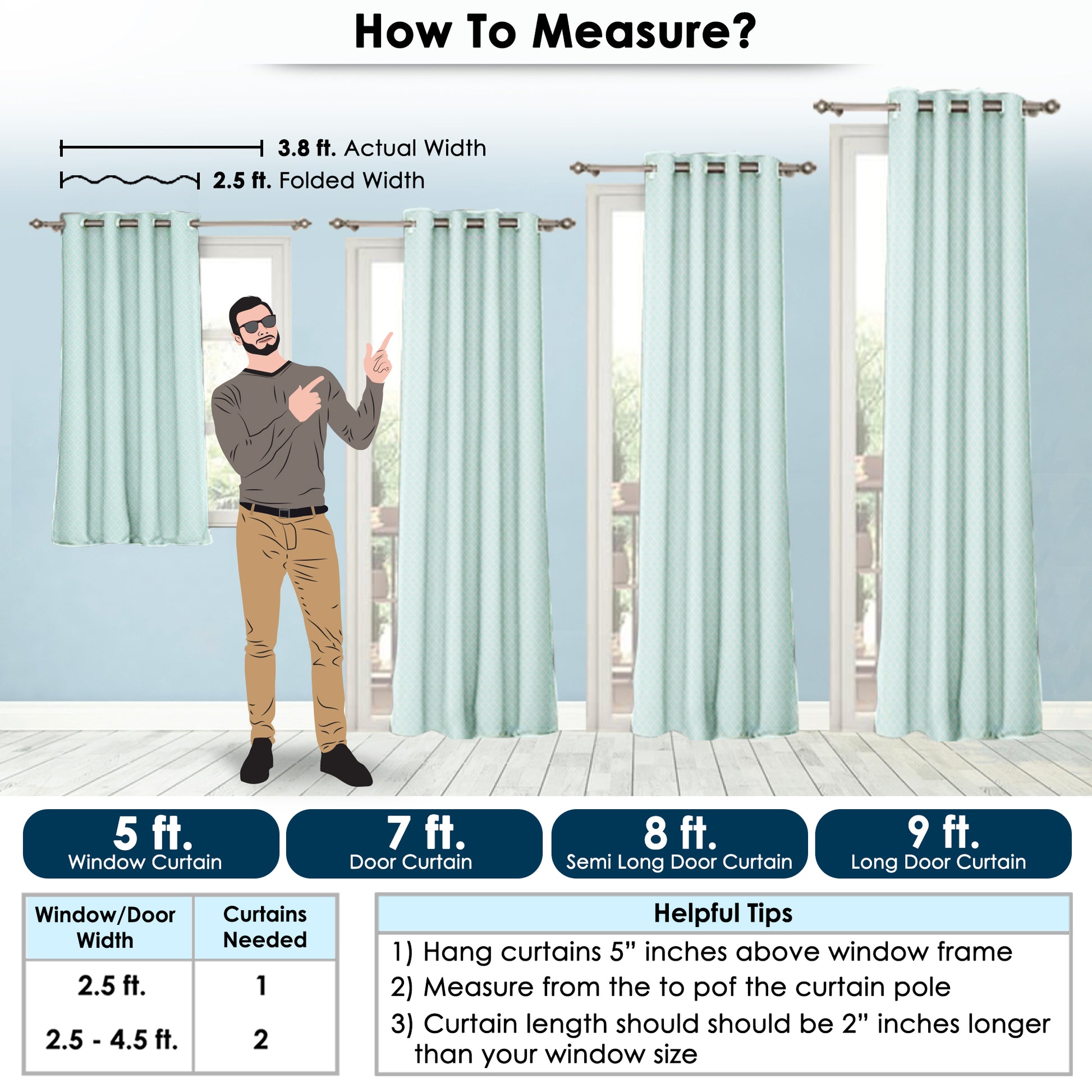 How To Measure?

3.8 ft. Actual Width

2.5 ft. Folded Width

5 ft.
Window Curtain

7 ft.
Door Curtain

8 ft.
Semi Long Door Curtain

9 ft.
Long Door Curtain

| Window/Door Width | Curtains Needed |
|---|---|
| 2.5 ft. | 1 |
| 2.5 - 4.5 ft. | 2 |

Helpful Tips

1) Hang curtains 5” inches above window frame

2) Measure from the to pof the curtain pole

3) Curtain length should should be 2” inches longer than your window size