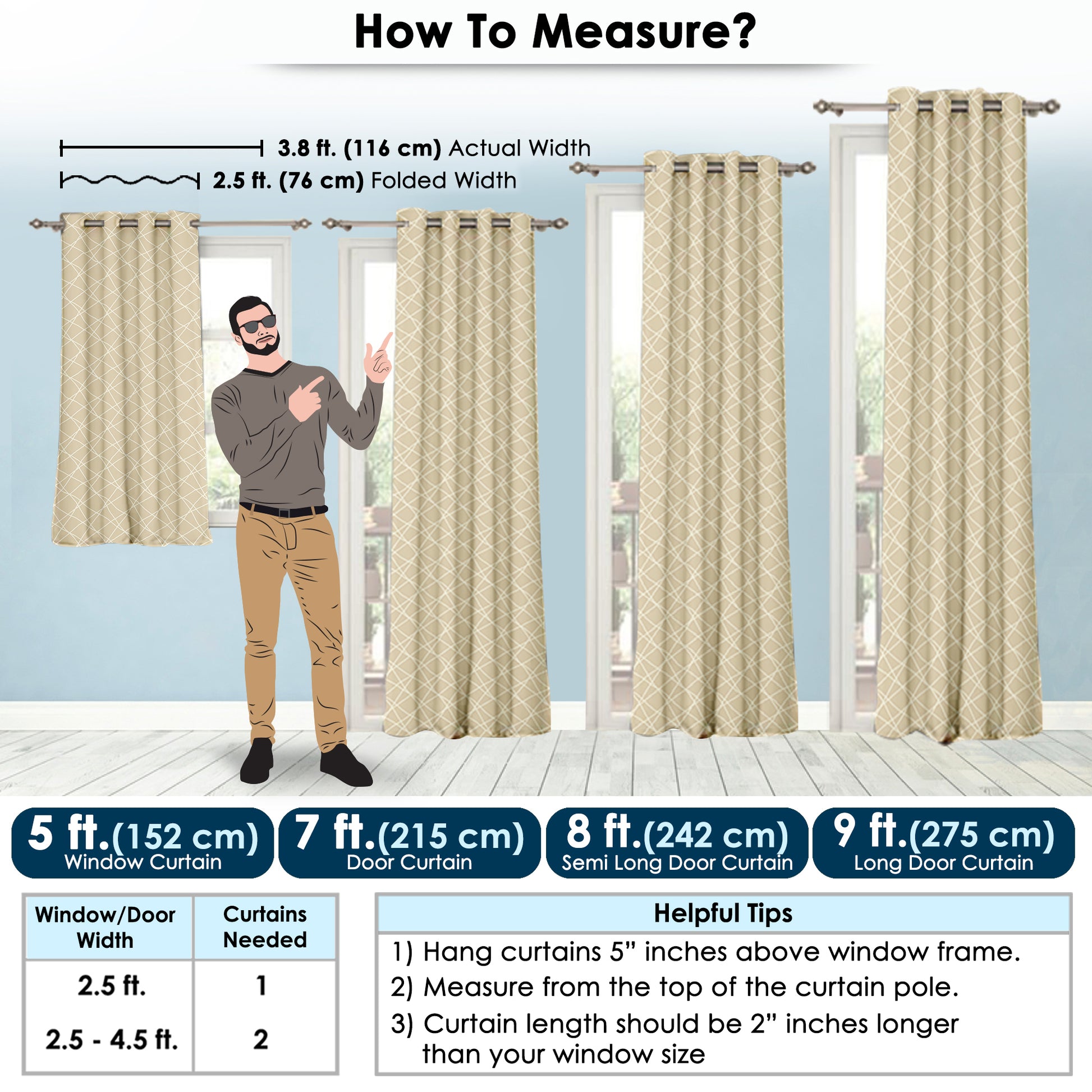 How To Measure?

3.8 ft. (116 cm) Actual Width
2.5 ft. (76 cm) Folded Width

5 ft.(152 cm)
Window Curtain

7 ft.(215 cm)
Door Curtain

8 ft.(242 cm)
Semi Long Door Curtain

9 ft.(275 cm)
Long Door Curtain

| Window/Door Width | Curtains Needed |
|---|---|
| 2.5 ft. | 1 |
| 2.5 - 4.5 ft. | 2 |

Helpful Tips
1) Hang curtains 5” inches above window frame.
2) Measure from the top of the curtain pole.
3) Curtain length should be 2” inches longer than your window size