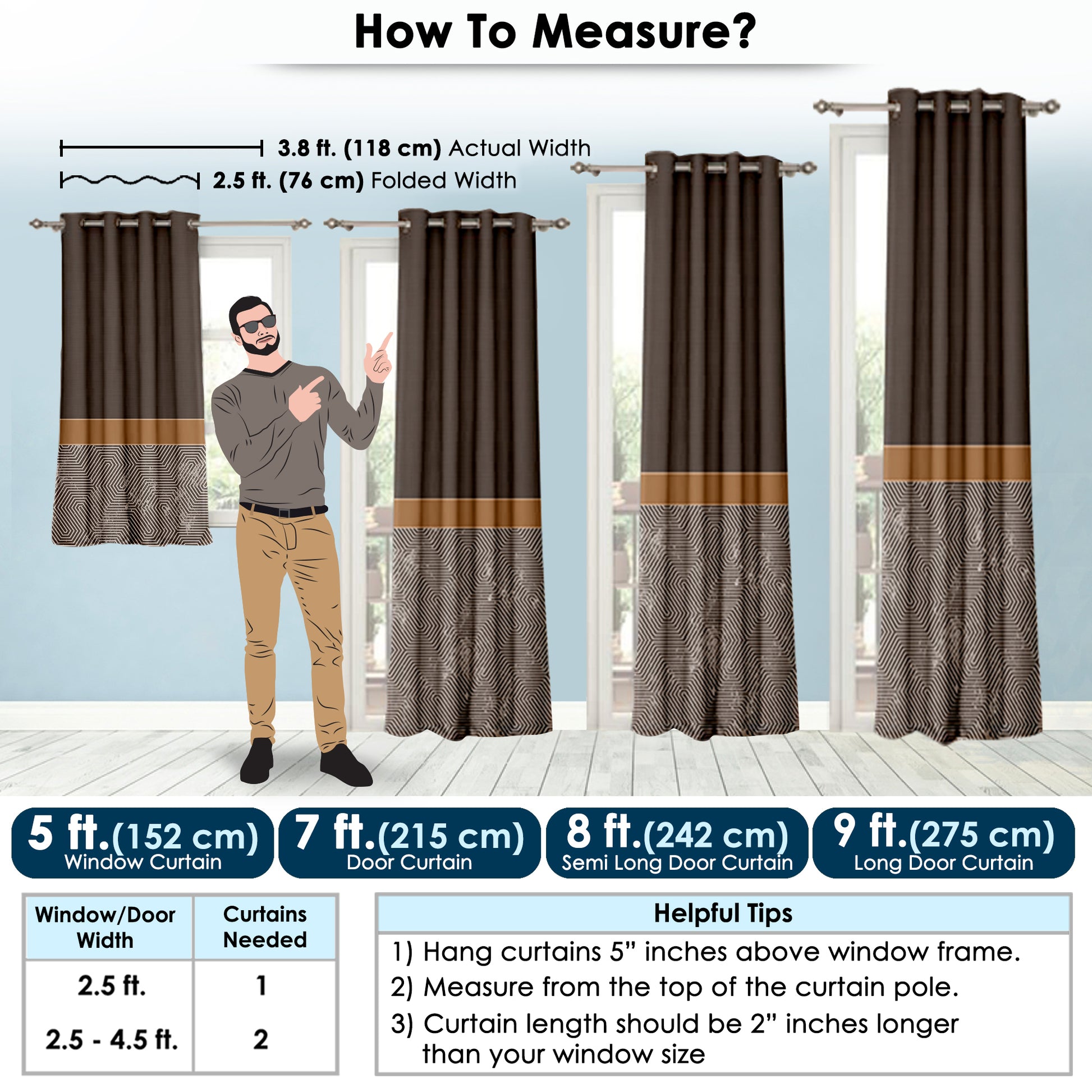 How To Measure?

3.8 ft. (118 cm) Actual Width
2.5 ft. (76 cm) Folded Width

5 ft.(152 cm) Window Curtain

7 ft.(215 cm) Door Curtain

8 ft.(242 cm) Semi Long Door Curtain

9 ft.(275 cm) Long Door Curtain

| Window/Door Width | Curtains Needed |
|---|---|
| 2.5 ft. | 1 |
| 2.5 - 4.5 ft. | 2 |

Helpful Tips

1) Hang curtains 5” inches above window frame.
2) Measure from the top of the curtain pole.
3) Curtain length should be 2” inches longer than your window size