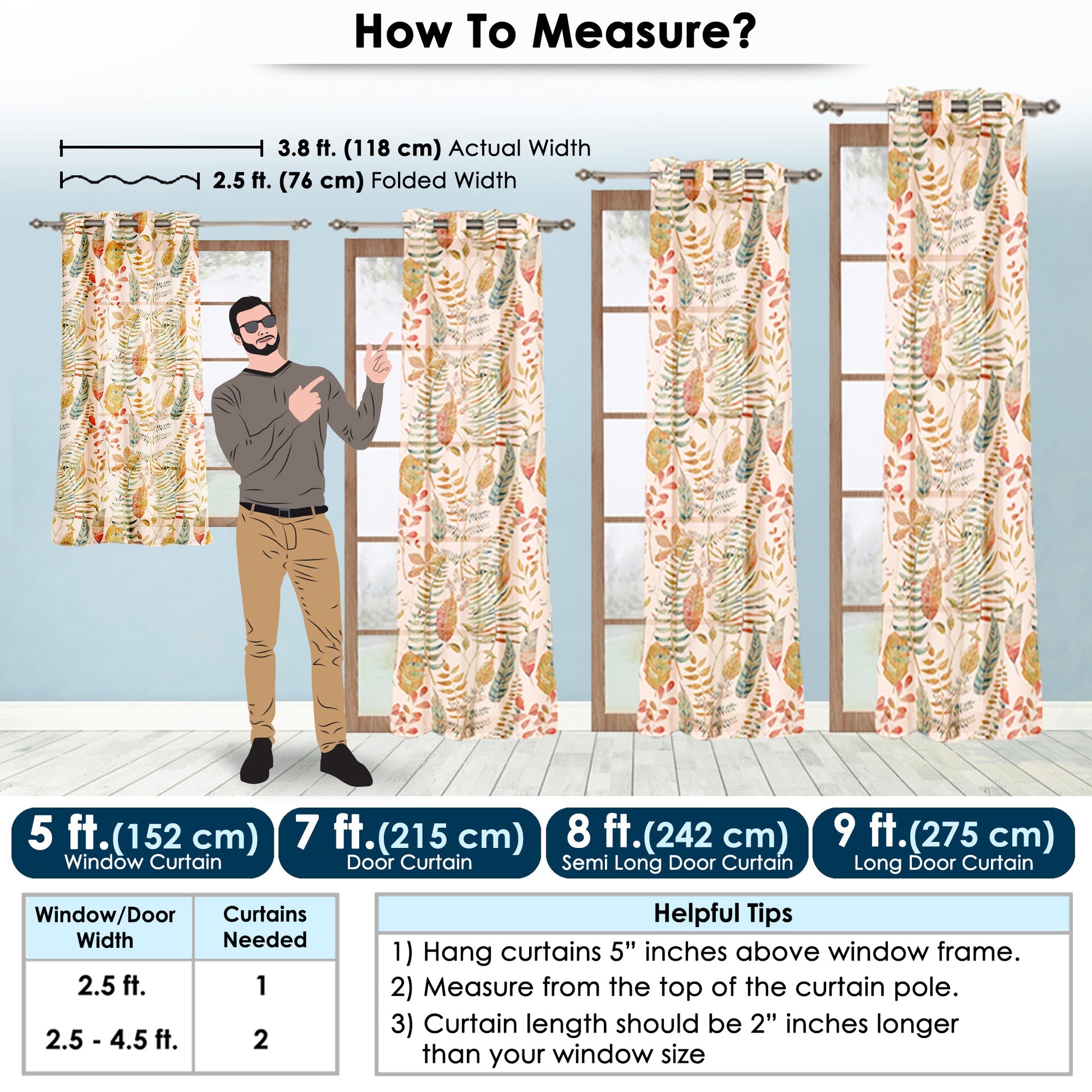 How To Measure?

3.8 ft. (118 cm) Actual Width

2.5 ft. (76 cm) Folded Width

5 ft.(152 cm)
Window Curtain

7 ft.(215 cm)
Door Curtain

8 ft.(242 cm)
Semi Long Door Curtain

9 ft.(275 cm)
Long Door Curtain

| Window/Door Width | Curtains Needed |
|---|---|
| 2.5 ft. | 1 |
| 2.5 - 4.5 ft. | 2 |

Helpful Tips

1) Hang curtains 5” inches above window frame.
2) Measure from the top of the curtain pole.
3) Curtain length should be 2” inches longer than your window size