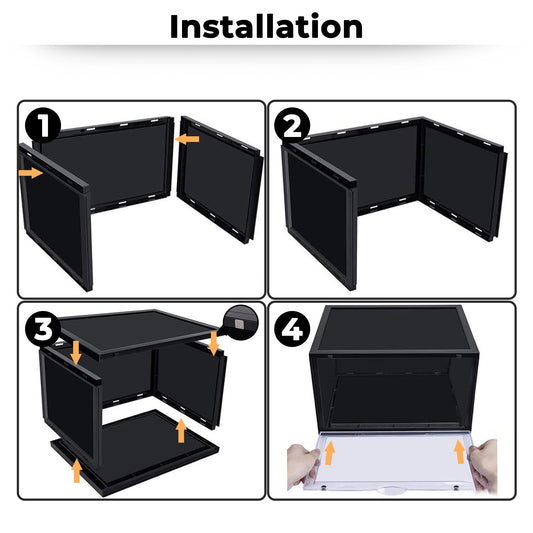 Installation

1

2

3

4