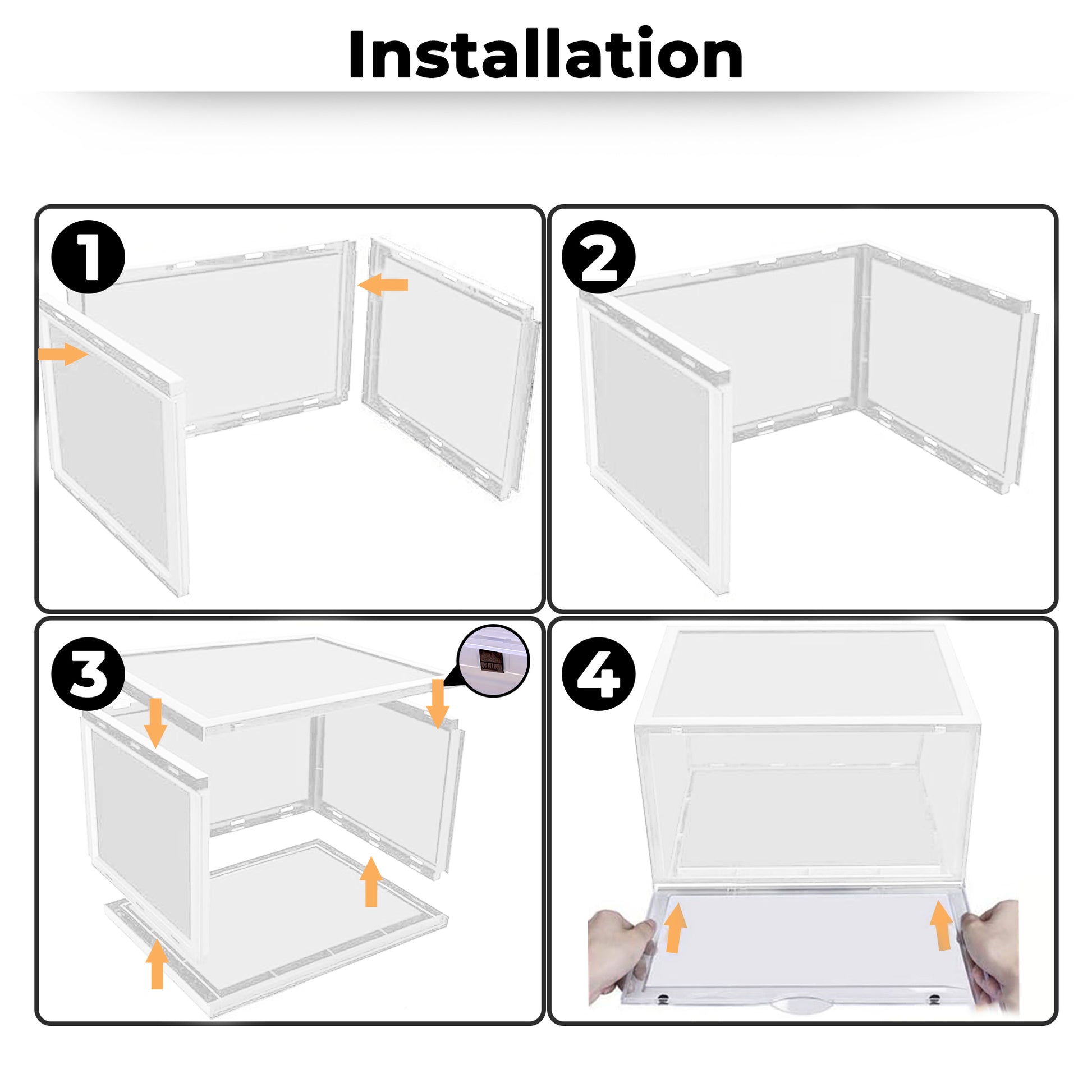 Installation

1

2

3

4