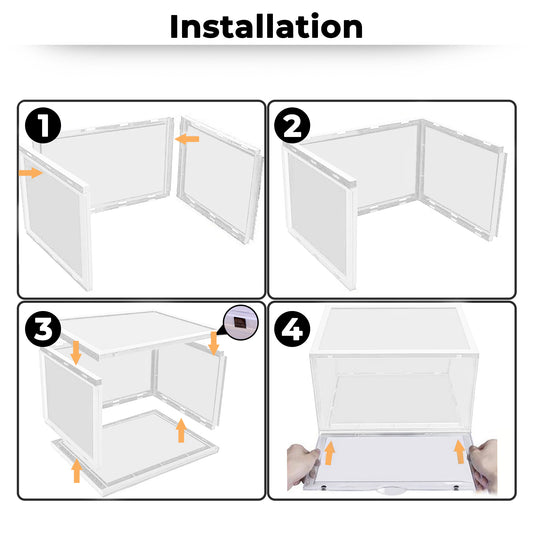 Installation

1

2

3

4