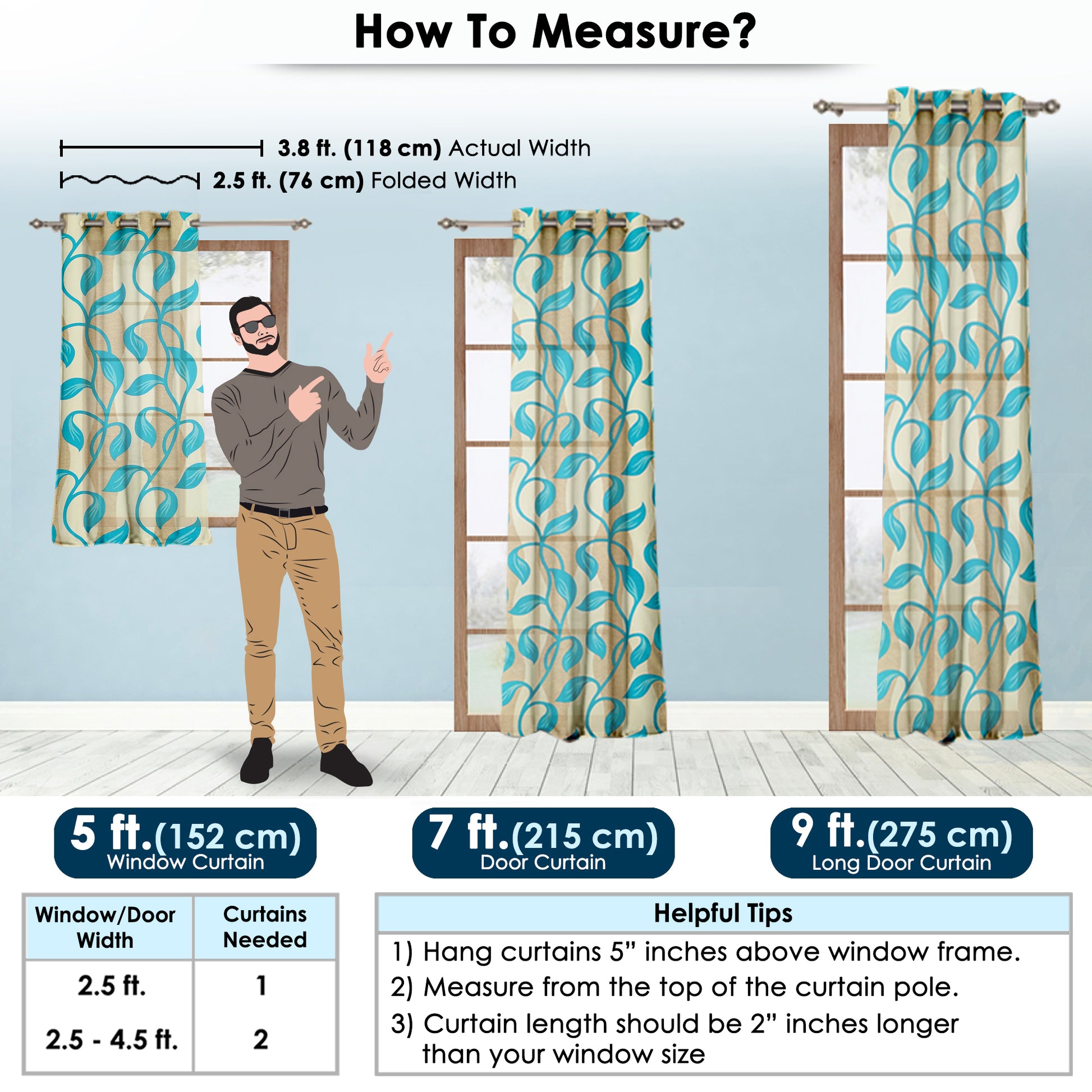 How To Measure?

3.8 ft. (118 cm) Actual Width

2.5 ft. (76 cm) Folded Width

5 ft.(152 cm)
Window Curtain

7 ft.(215 cm)
Door Curtain

9 ft.(275 cm)
Long Door Curtain

| Window/Door Width | Curtains Needed |
|---|---|
| 2.5 ft. | 1 |
| 2.5 - 4.5 ft. | 2 |

Helpful Tips

1) Hang curtains 5” inches above window frame.
2) Measure from the top of the curtain pole.
3) Curtain length should be 2” inches longer than your window size