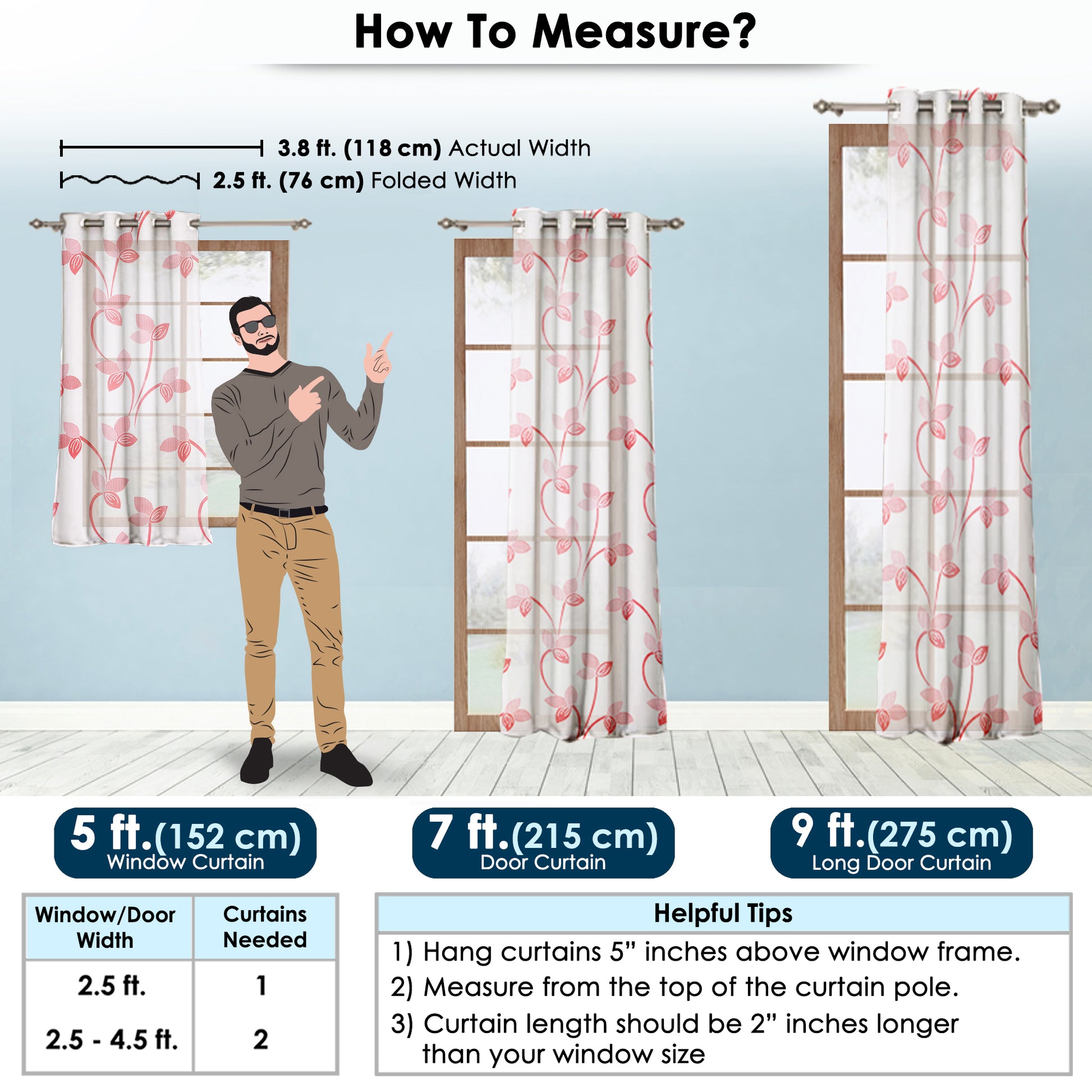 How To Measure?

3.8 ft. (118 cm) Actual Width

2.5 ft. (76 cm) Folded Width

5 ft.(152 cm)
Window Curtain

7 ft.(215 cm)
Door Curtain

9 ft.(275 cm)
Long Door Curtain

| Window/Door Width | Curtains Needed |
|---|---|
| 2.5 ft. | 1 |
| 2.5 - 4.5 ft. | 2 |

Helpful Tips

1) Hang curtains 5” inches above window frame.
2) Measure from the top of the curtain pole.
3) Curtain length should be 2” inches longer than your window size