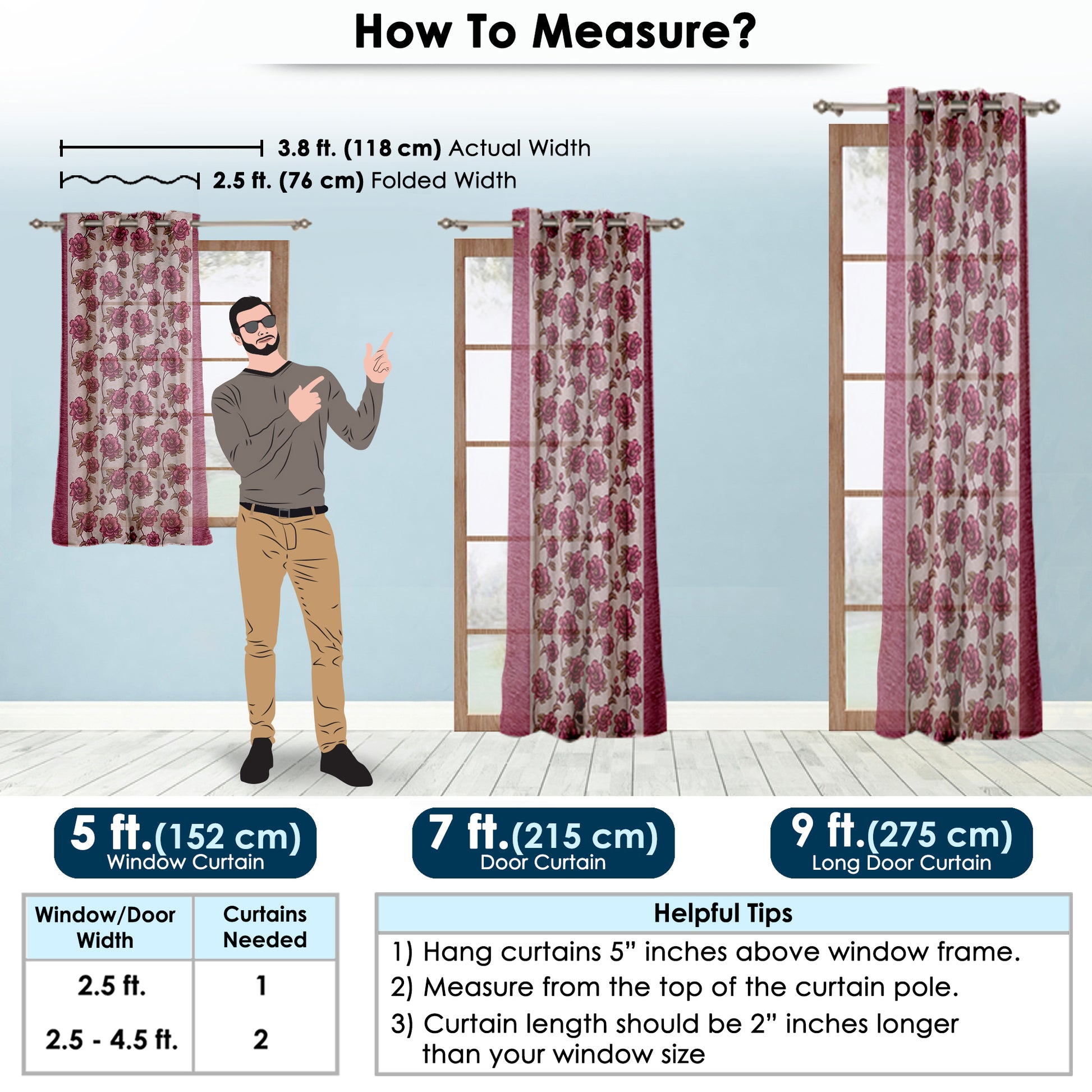 How To Measure?

3.8 ft. (118 cm) Actual Width

2.5 ft. (76 cm) Folded Width

5 ft.(152 cm)
Window Curtain

7 ft.(215 cm)
Door Curtain

9 ft.(275 cm)
Long Door Curtain

| Window/Door Width | Curtains Needed |
|---|---|
| 2.5 ft. | 1 |
| 2.5 - 4.5 ft. | 2 |

Helpful Tips

1) Hang curtains 5" inches above window frame.

2) Measure from the top of the curtain pole.

3) Curtain length should be 2" inches longer than your window size