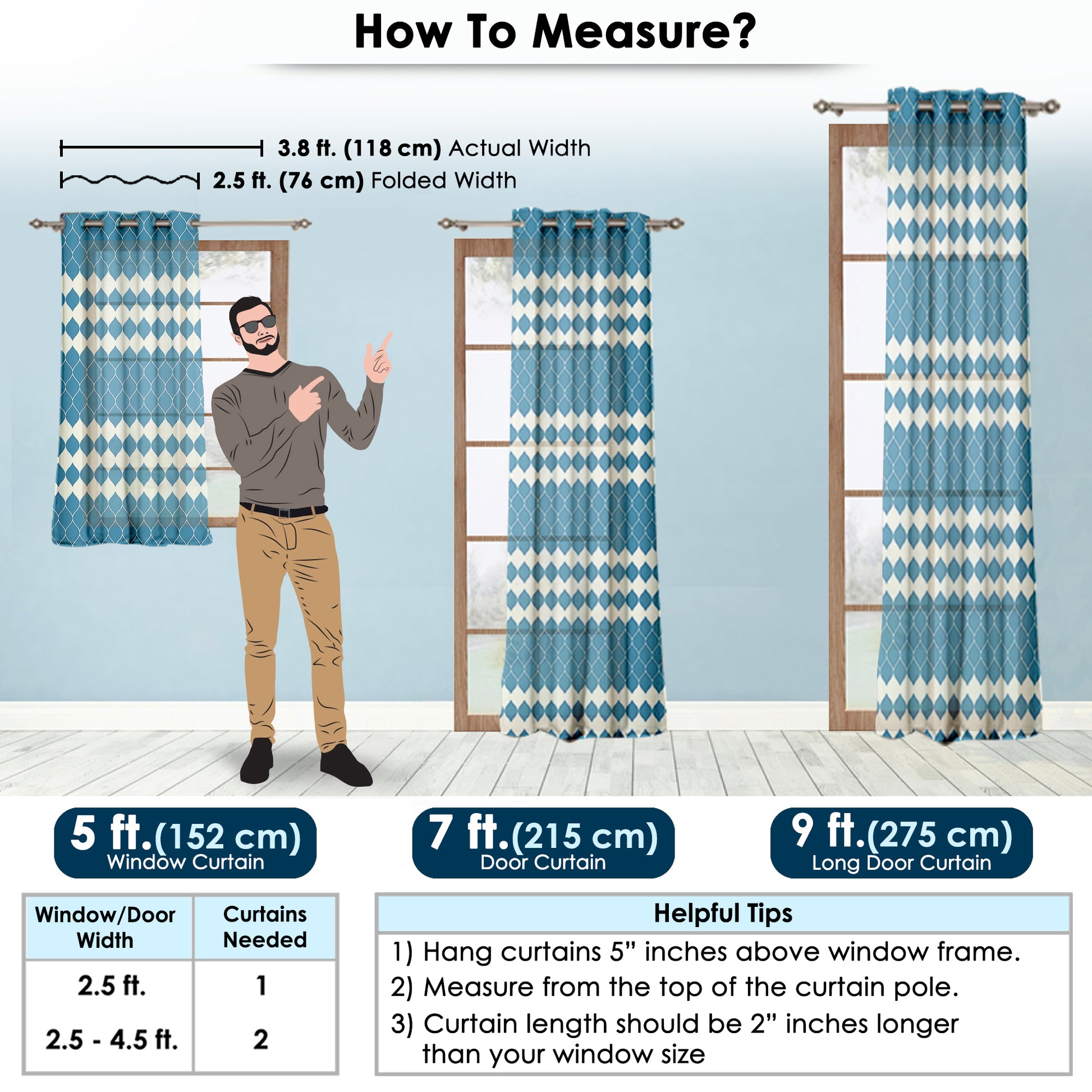 How To Measure?

3.8 ft. (118 cm) Actual Width
2.5 ft. (76 cm) Folded Width

5 ft.(152 cm)
Window Curtain

7 ft.(215 cm)
Door Curtain

9 ft.(275 cm)
Long Door Curtain

| Window/Door Width | Curtains Needed |
|---|---|
| 2.5 ft. | 1 |
| 2.5 - 4.5 ft. | 2 |

Helpful Tips
1) Hang curtains 5” inches above window frame.
2) Measure from the top of the curtain pole.
3) Curtain length should be 2” inches longer than your window size