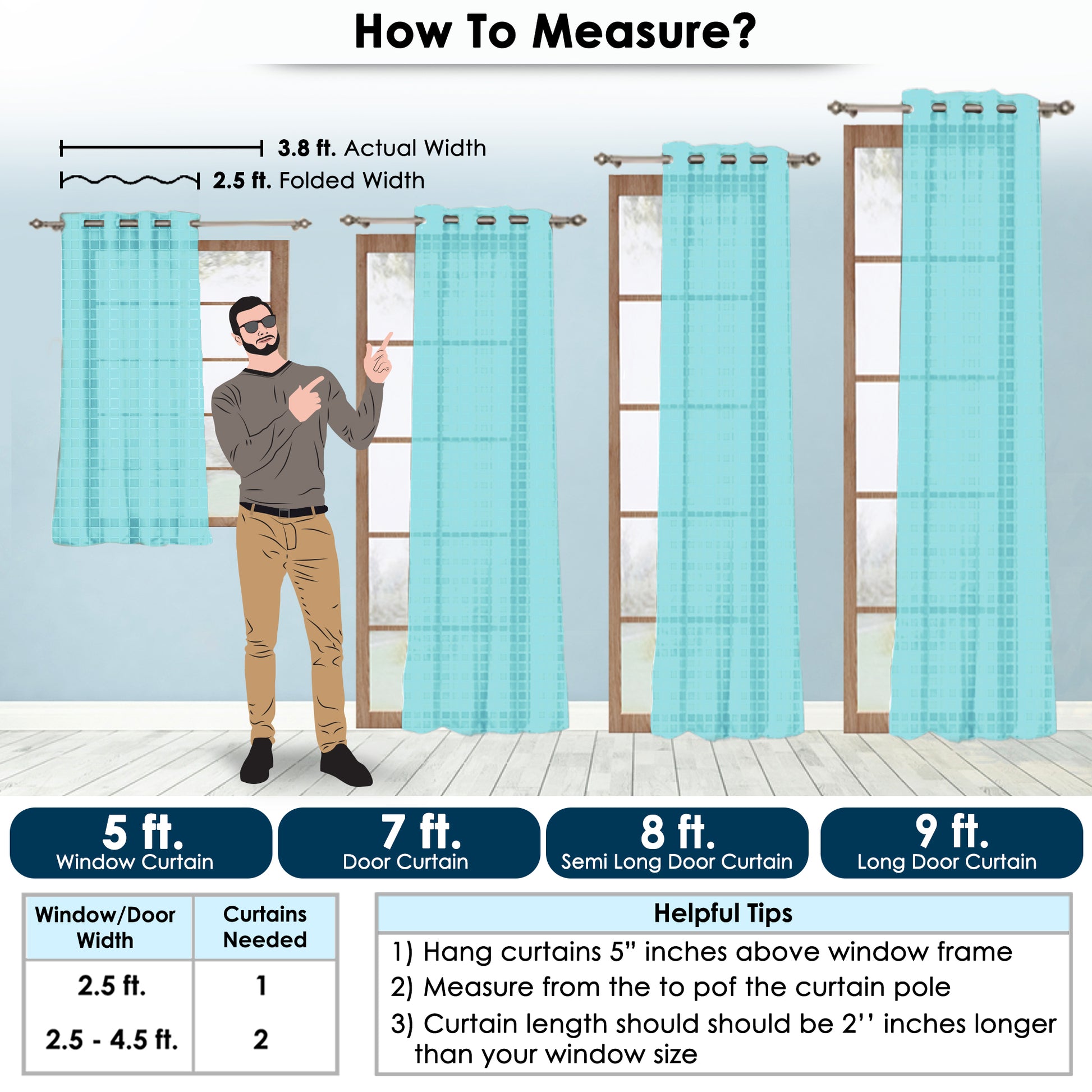 How To Measure?

3.8 ft. Actual Width

2.5 ft. Folded Width

5 ft.
Window Curtain

7 ft.
Door Curtain

8 ft.
Semi Long Door Curtain

9 ft.
Long Door Curtain

| Window/Door Width | Curtains Needed |
|---|---|
| 2.5 ft. | 1 |
| 2.5 - 4.5 ft. | 2 |

Helpful Tips

1) Hang curtains 5” inches above window frame

2) Measure from the to pof the curtain pole

3) Curtain length should should be 2’’ inches longer than your window size