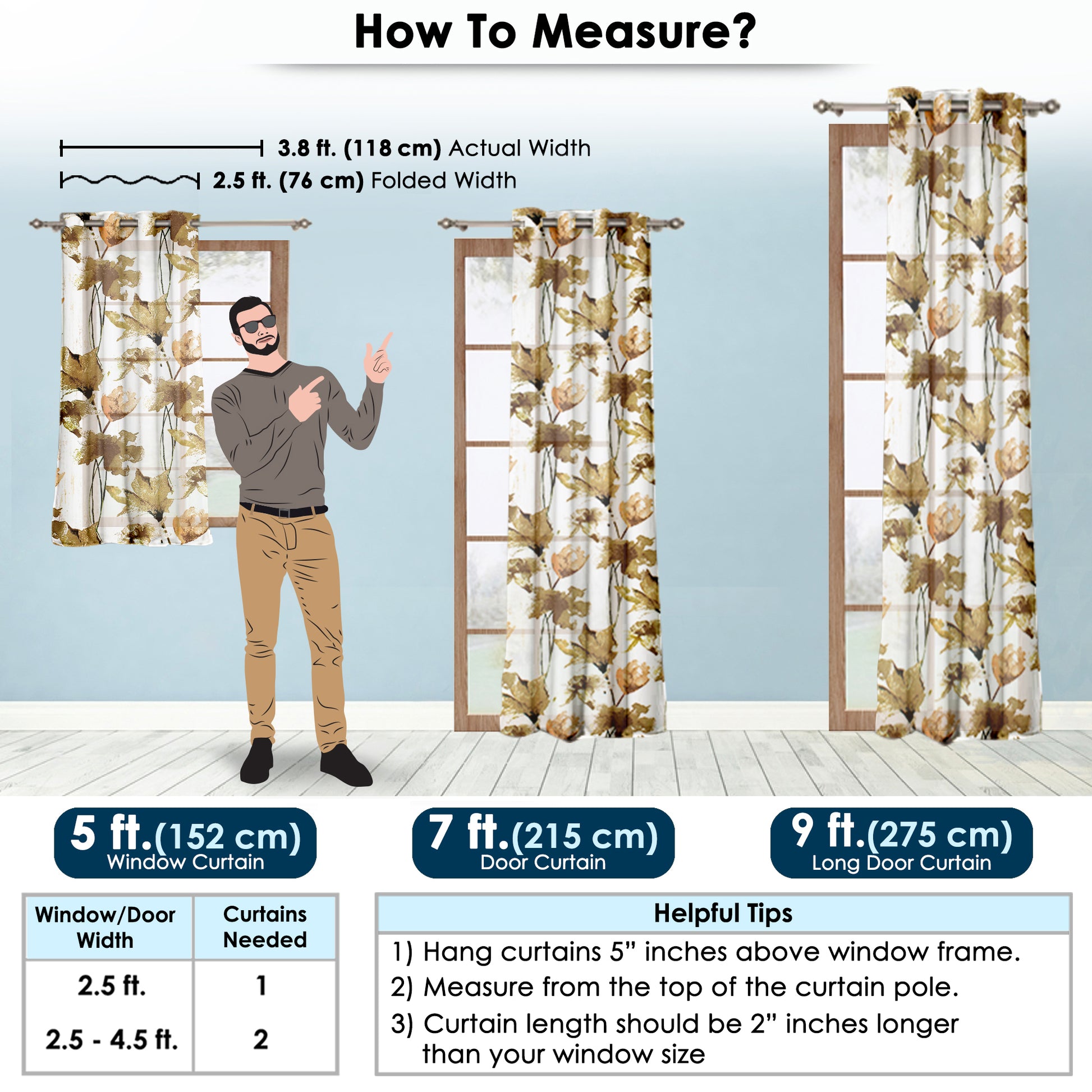 How To Measure?

3.8 ft. (118 cm) Actual Width
2.5 ft. (76 cm) Folded Width

5 ft.(152 cm)
Window Curtain

7 ft.(215 cm)
Door Curtain

9 ft.(275 cm)
Long Door Curtain

| Window/Door Width | Curtains Needed |
|---|---|
| 2.5 ft. | 1 |
| 2.5 - 4.5 ft. | 2 |

Helpful Tips
1) Hang curtains 5” inches above window frame.
2) Measure from the top of the curtain pole.
3) Curtain length should be 2” inches longer than your window size