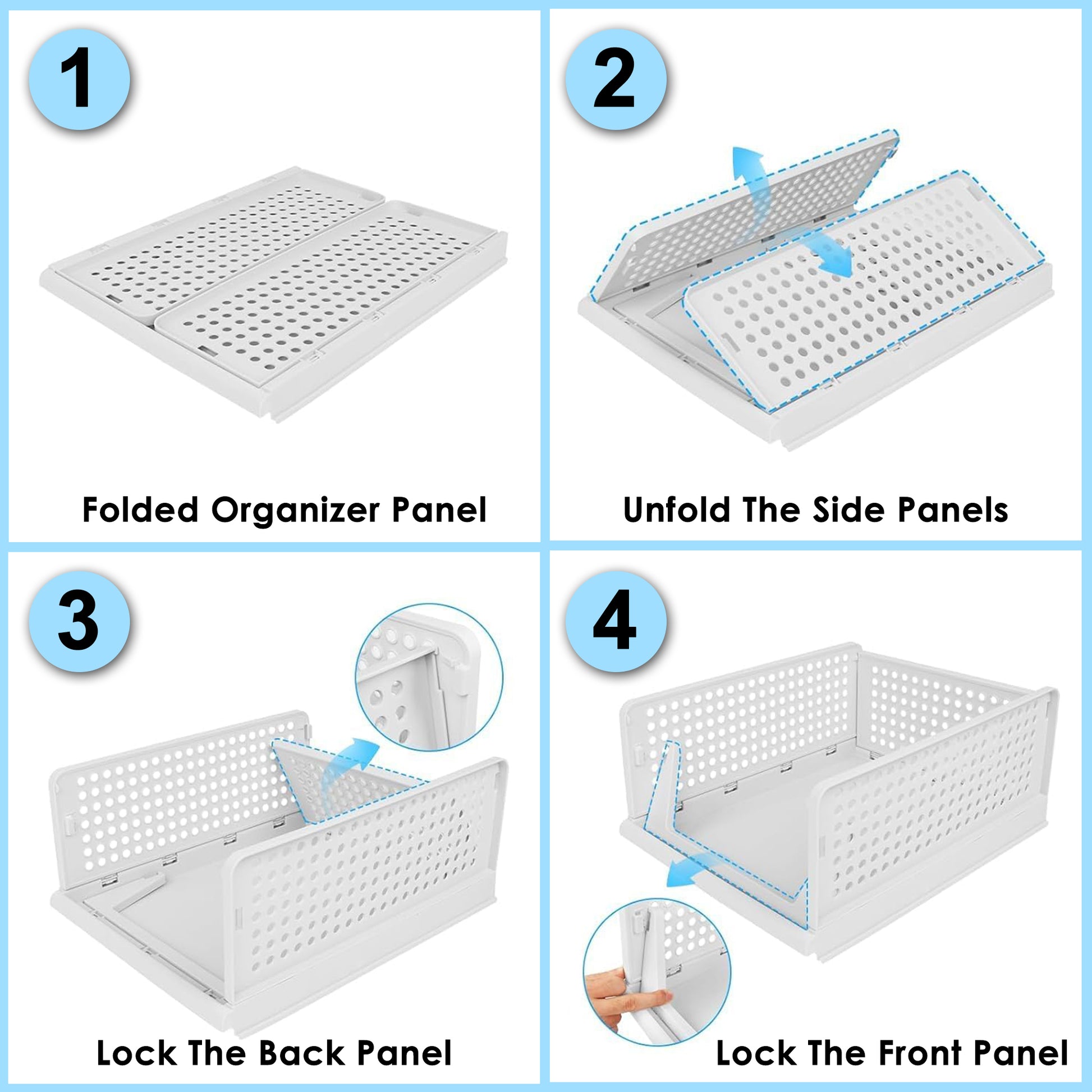 1

Folded Organizer Panel

2

Unfold The Side Panels

3

Lock The Back Panel

4

Lock The Front Panel