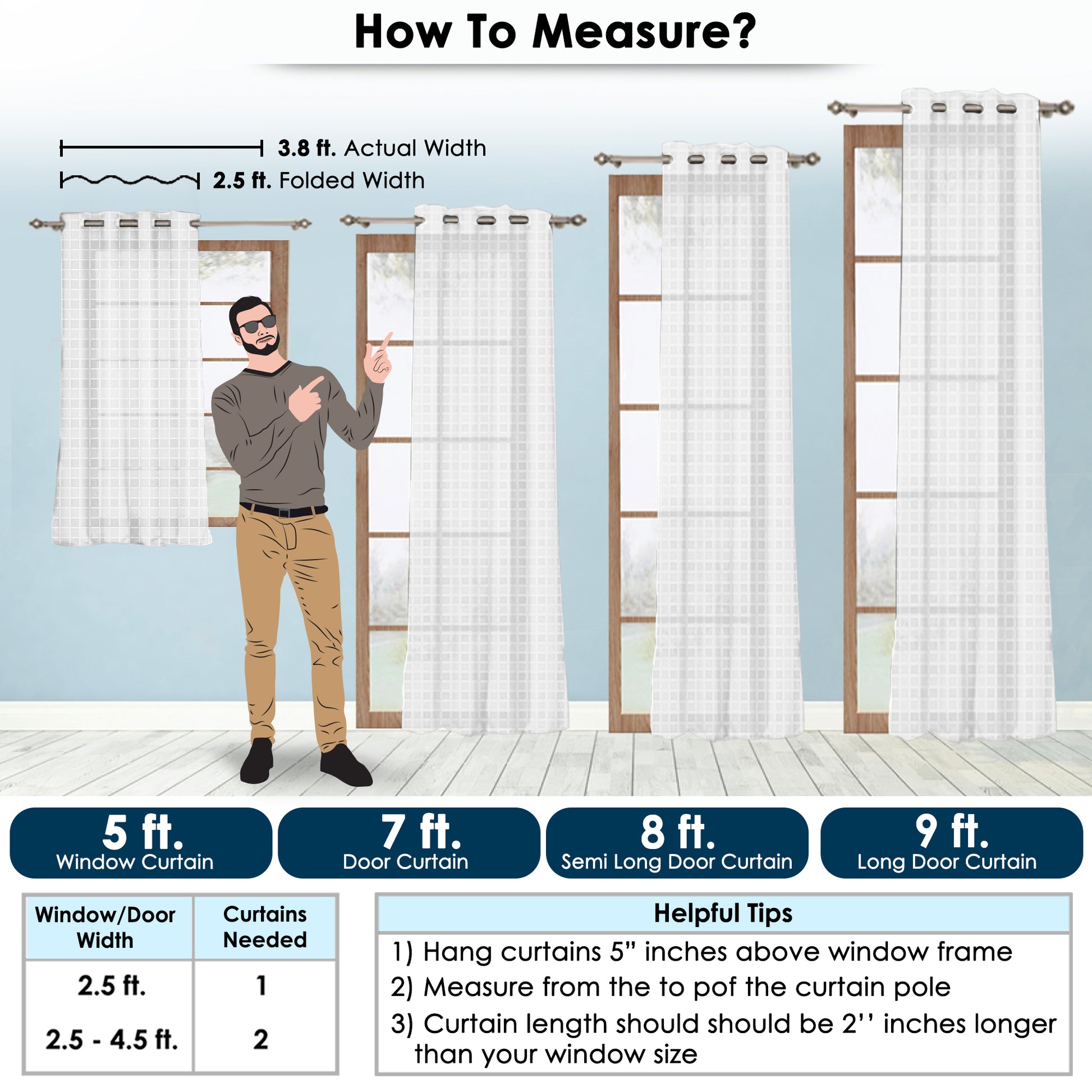 How To Measure?

3.8 ft. Actual Width

2.5 ft. Folded Width

5 ft.
Window Curtain

7 ft.
Door Curtain

8 ft.
Semi Long Door Curtain

9 ft.
Long Door Curtain

| Window/Door Width | Curtains Needed |
|---|---|
| 2.5 ft. | 1 |
| 2.5 - 4.5 ft. | 2 |

Helpful Tips

1) Hang curtains 5” inches above window frame
2) Measure from the to pof the curtain pole
3) Curtain length should should be 2’’ inches longer than your window size