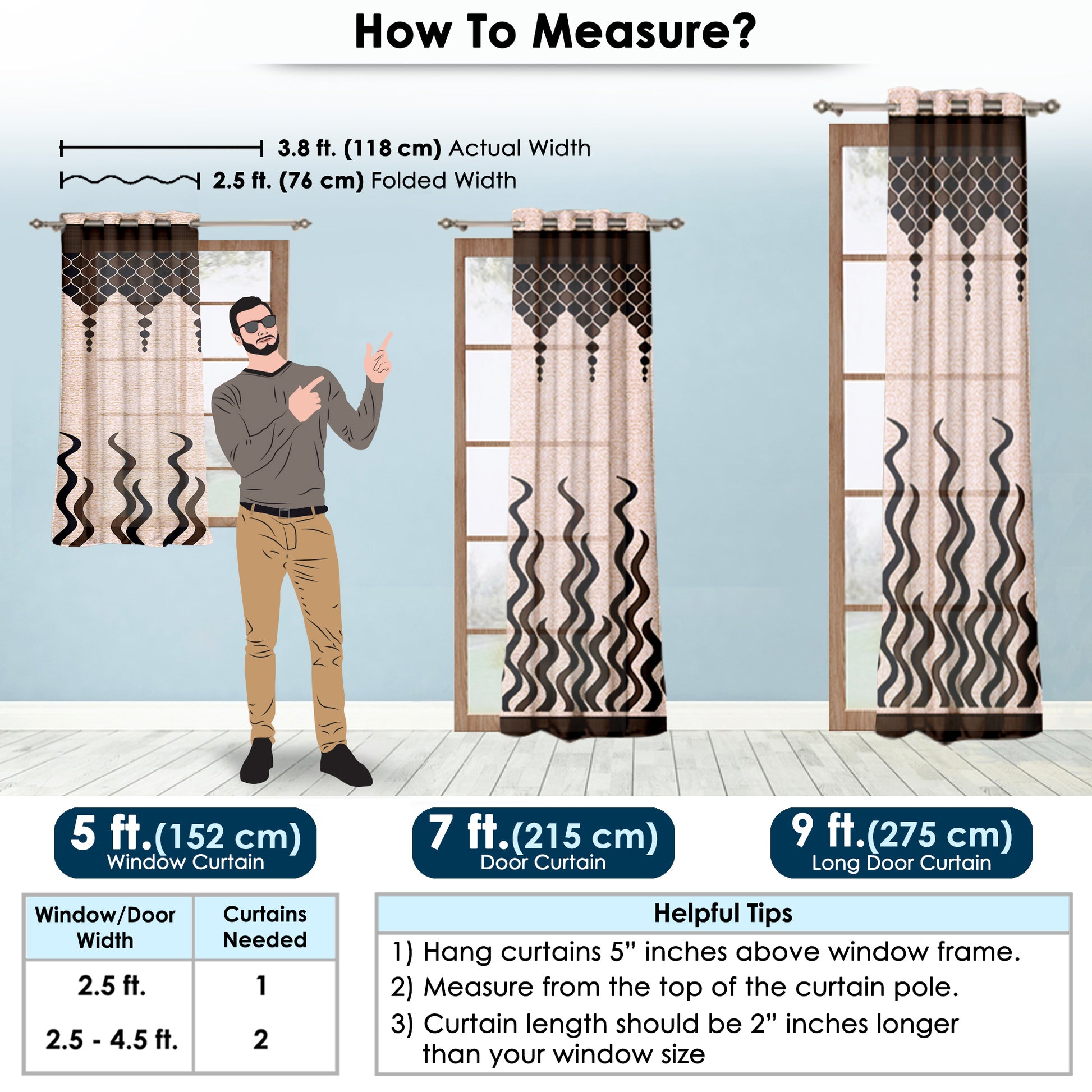 How To Measure?

3.8 ft. (118 cm) Actual Width
2.5 ft. (76 cm) Folded Width

5 ft.(152 cm)
Window Curtain

7 ft.(215 cm)
Door Curtain

9 ft.(275 cm)
Long Door Curtain

| Window/Door Width | Curtains Needed |
|---|---|
| 2.5 ft. | 1 |
| 2.5 - 4.5 ft. | 2 |

Helpful Tips
1) Hang curtains 5” inches above window frame.
2) Measure from the top of the curtain pole.
3) Curtain length should be 2” inches longer than your window size