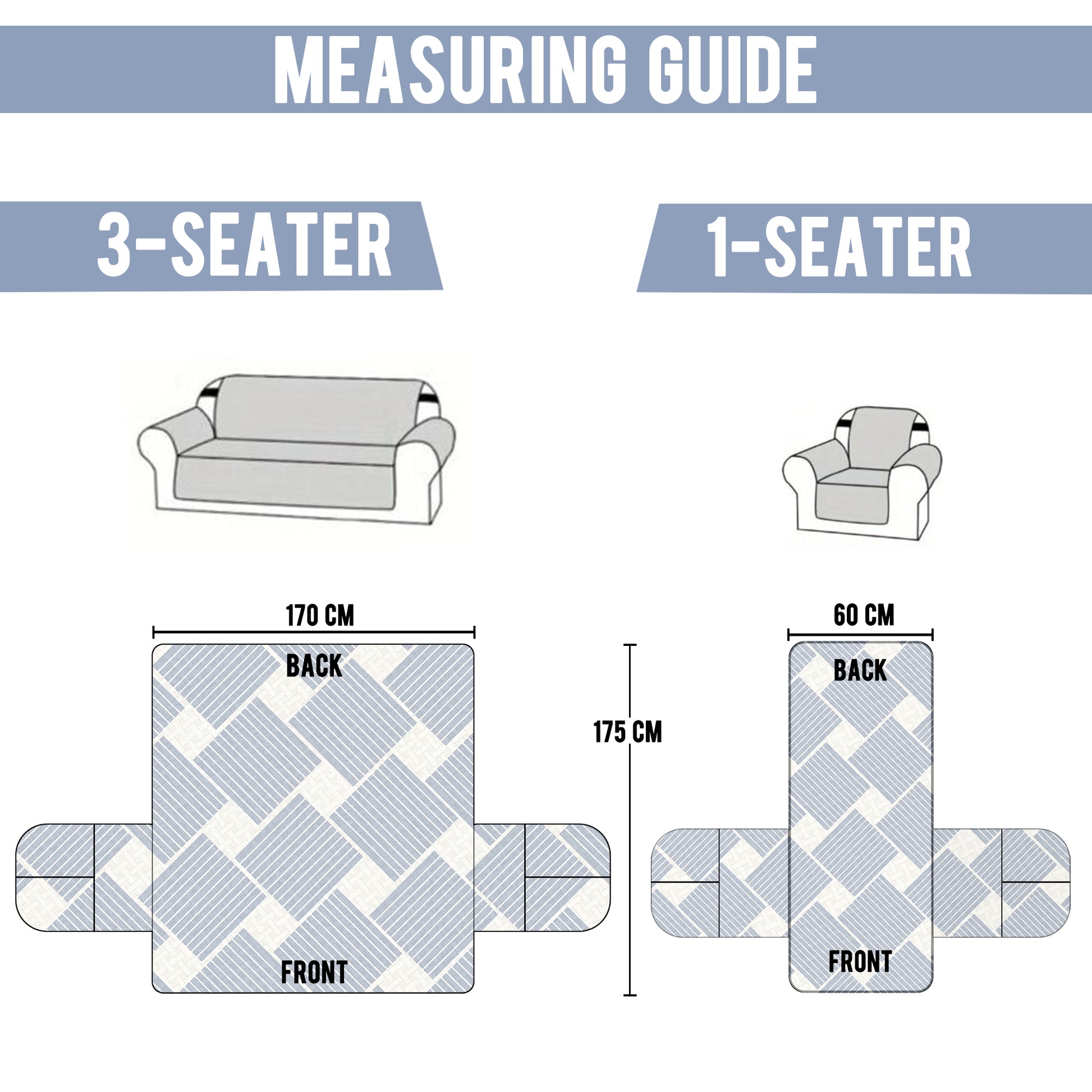 MEASURING GUIDE

3-SEATER

1-SEATER

170 CM

BACK

FRONT

175 CM

60 CM

BACK

FRONT